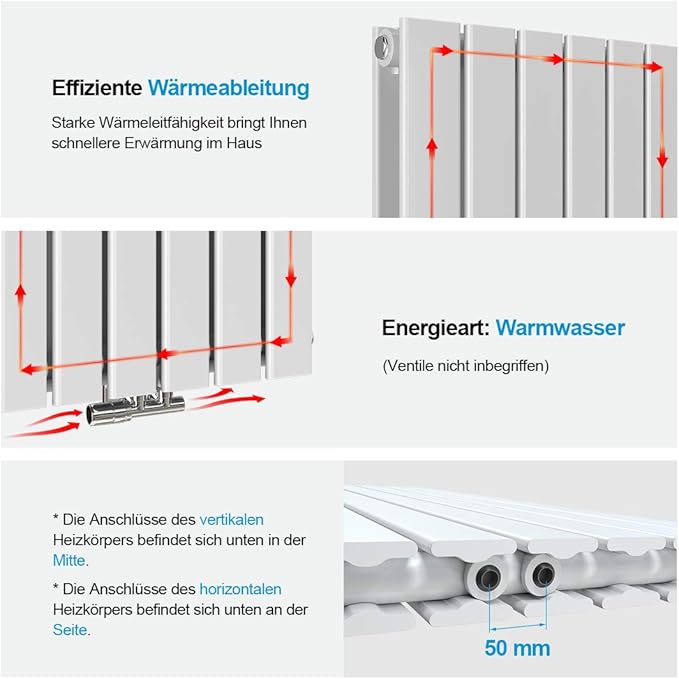 Effiziente Wärmeableitung

Starke Wärmeleitfähigkeit bringt Ihnen schnellere Erwärmung im Haus

Energieart: Warmwasser

(Ventile nicht inbegriffen)

* Die Anschlüsse des vertikalen Heizkörpers befindet sich unten in der Mitte.

* Die Anschlüsse des horizontalen Heizkörpers befindet sich unten an der Seite.

50 mm