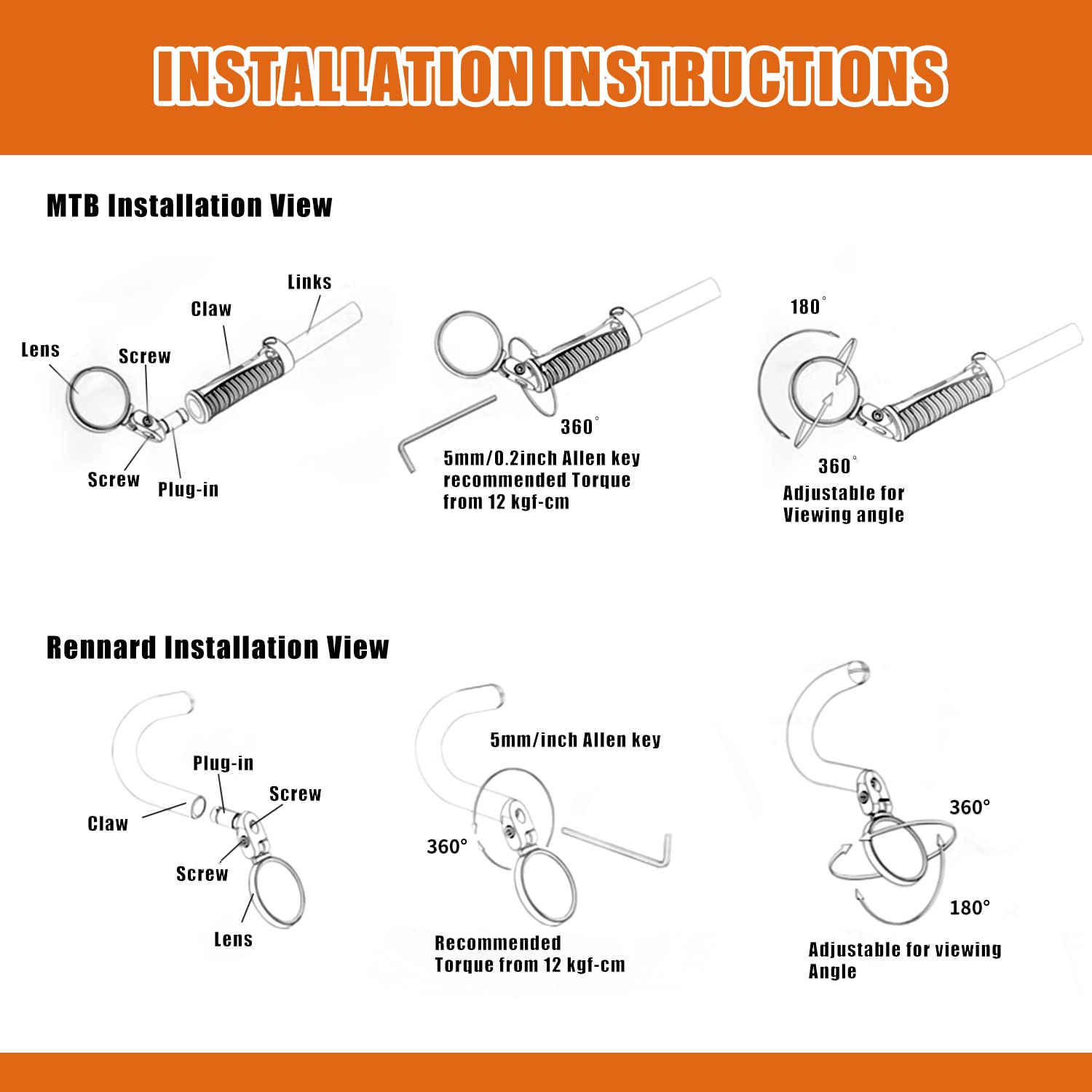 INSTALLATION INSTRUCTIONS

MTB Installation View

Links
Claw
Lens
Screw
Screw
Plug-in

360°
5mm/0.2inch Allen key recommended Torque from 12 kgf-cm

180°
360°
Adjustable for Viewing angle

Rennard Installation View

Plug-in
Screw
Claw
Screw
Lens

5mm/inch Allen key
360°
Recommended Torque from 12 kgf-cm

360°
180°
Adjustable for viewing Angle