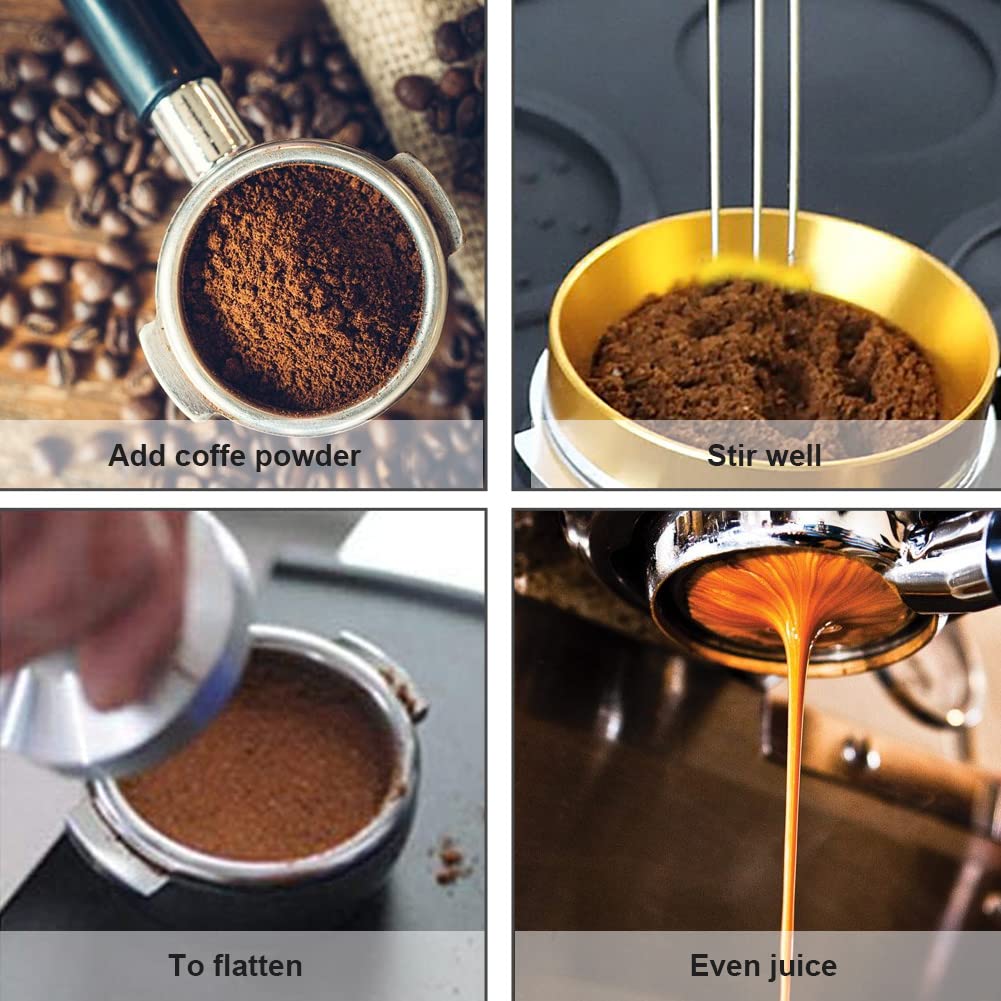 Add coffe powder

Stir well

To flatten

Even juice