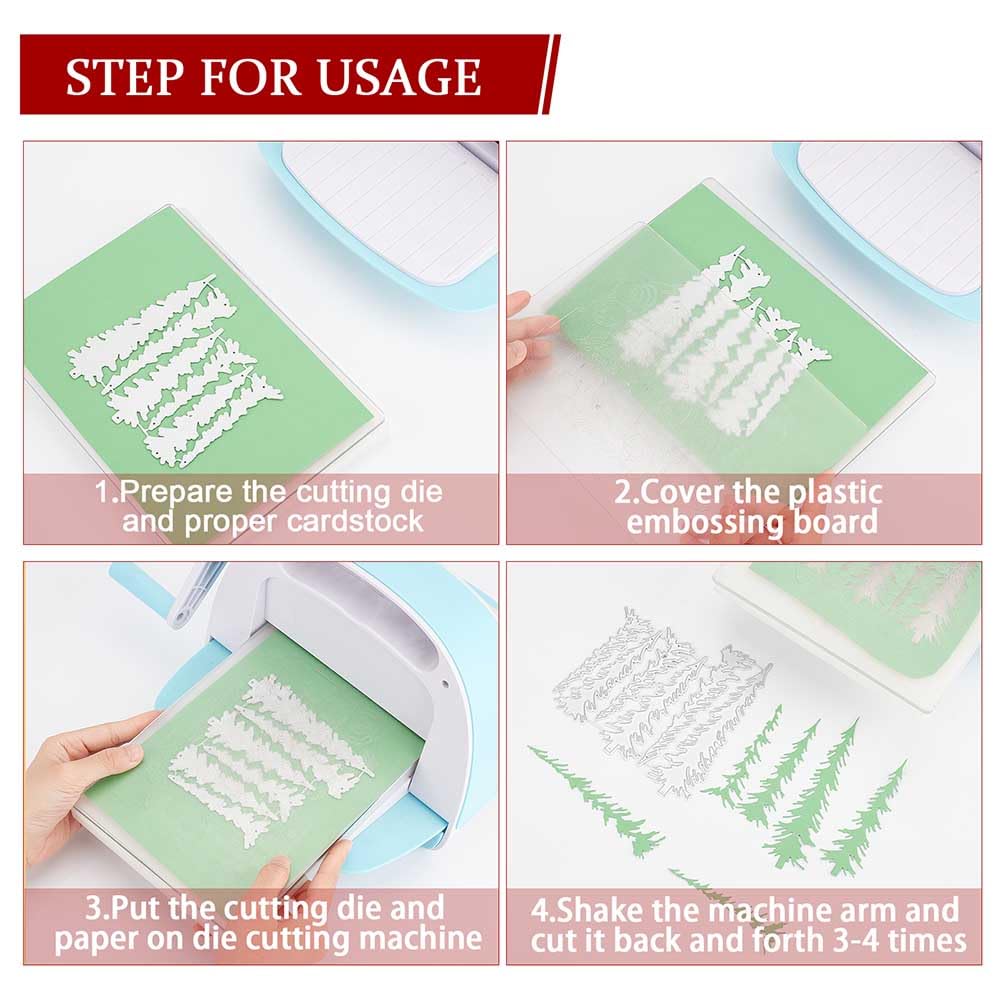 STEP FOR USAGE

1.Prepare the cutting die and proper cardstock

2.Cover the plastic embossing board

3.Put the cutting die and paper on die cutting machine

4.Shake the machine arm and cut it back and forth 3-4 times