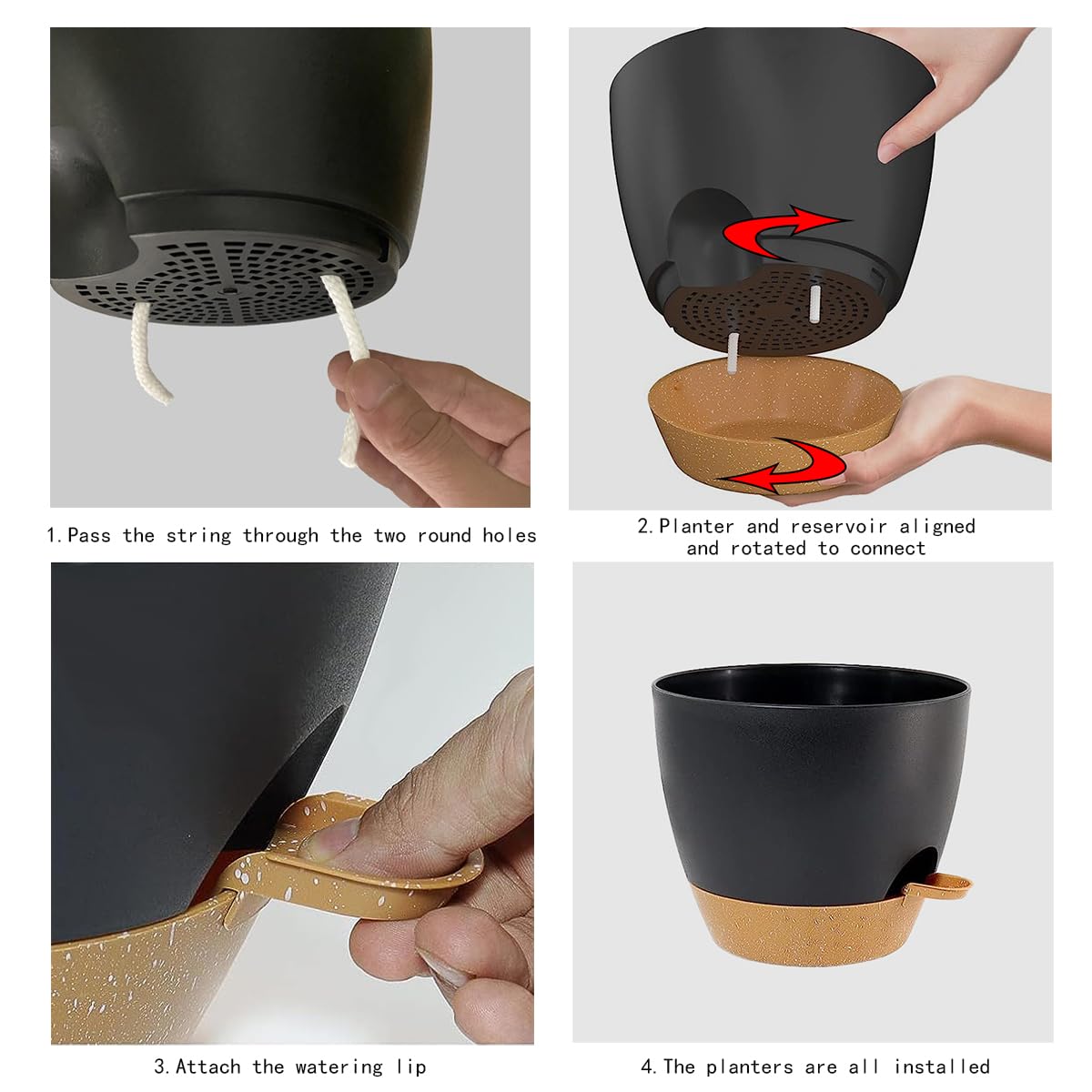 1. Pass the string through the two round holes

2. Planter and reservoir aligned and rotated to connect

3. Attach the watering lip

4. The planters are all installed