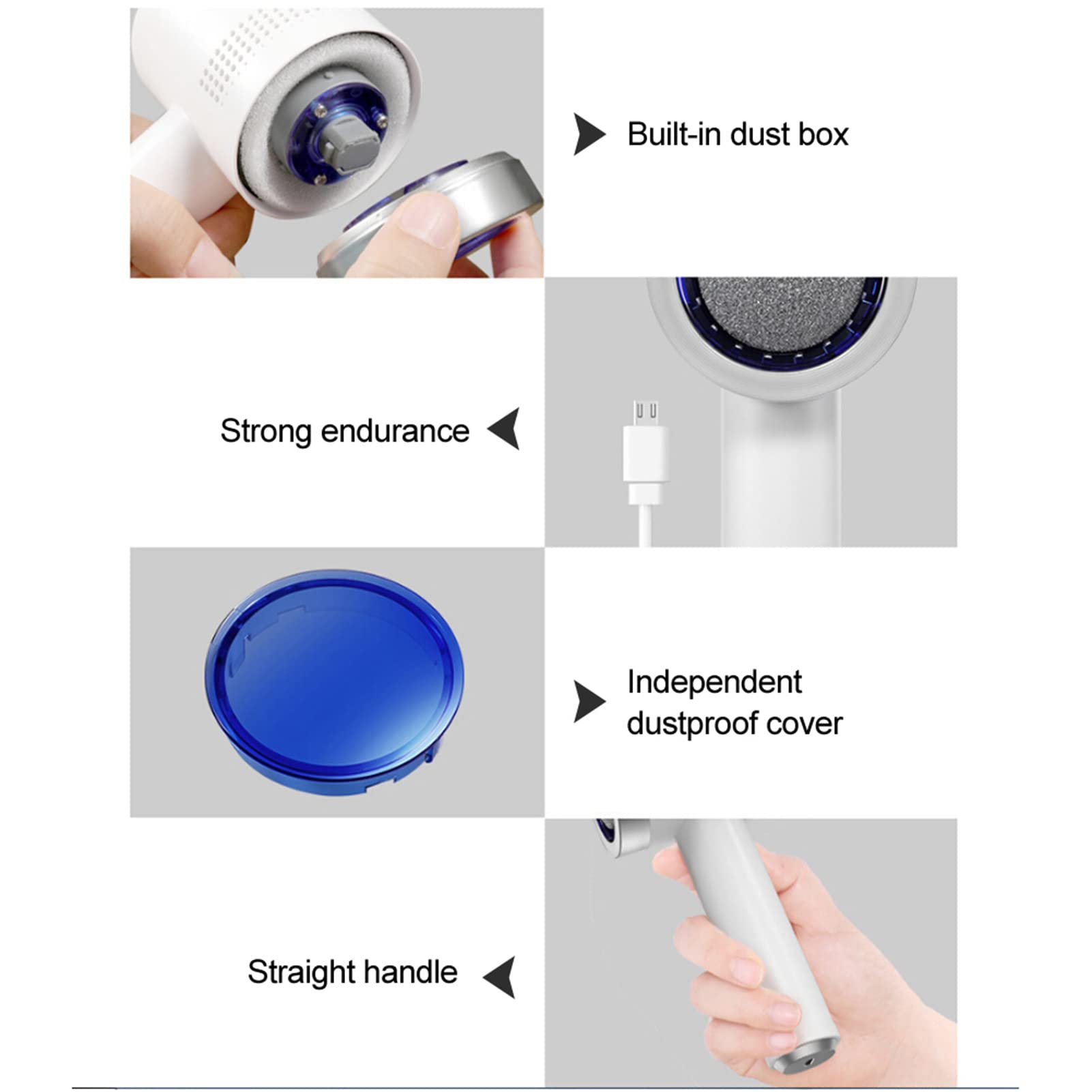 Built-in dust box

Strong endurance

Independent dustproof cover

Straight handle