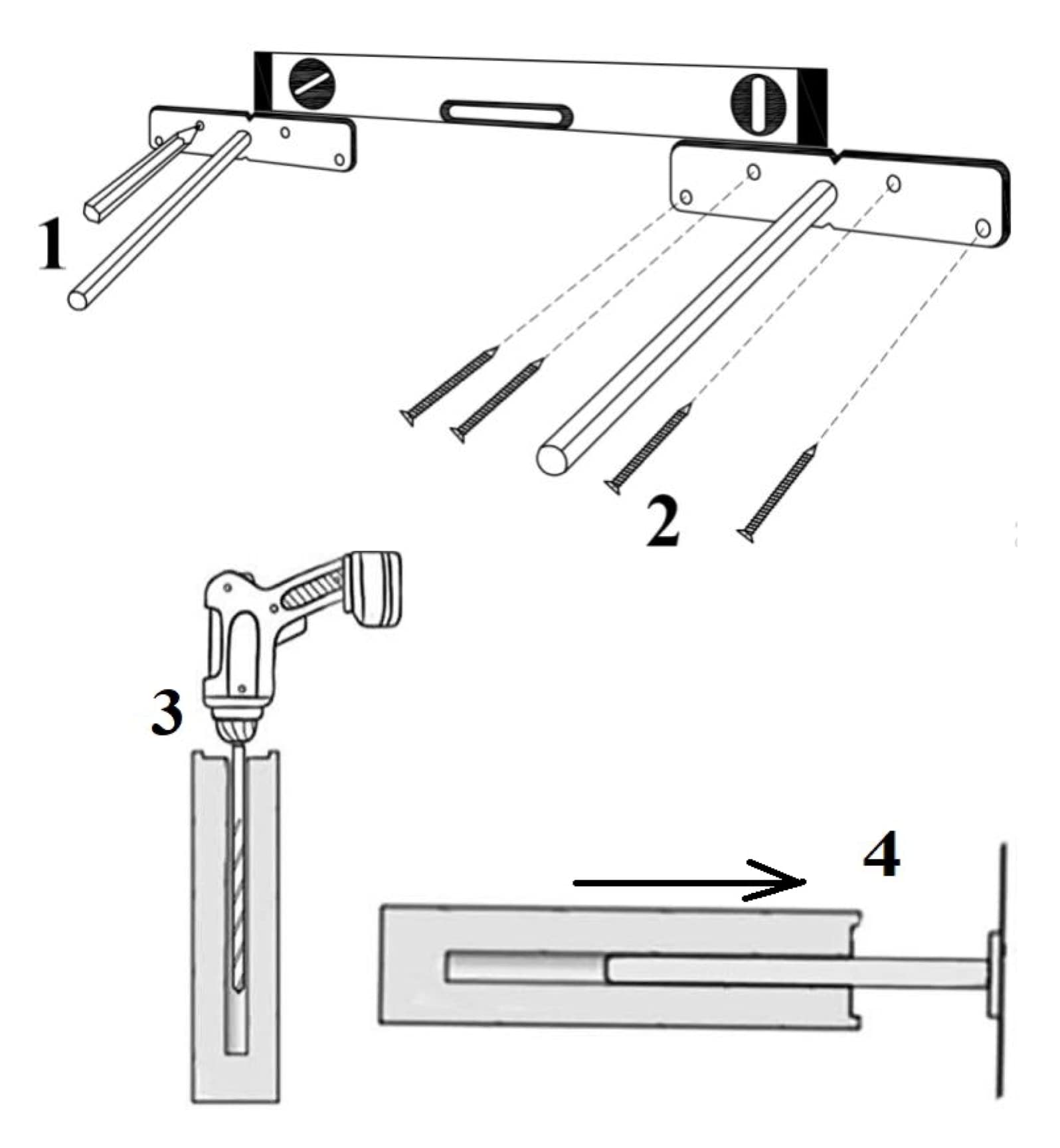 1

2

3

4