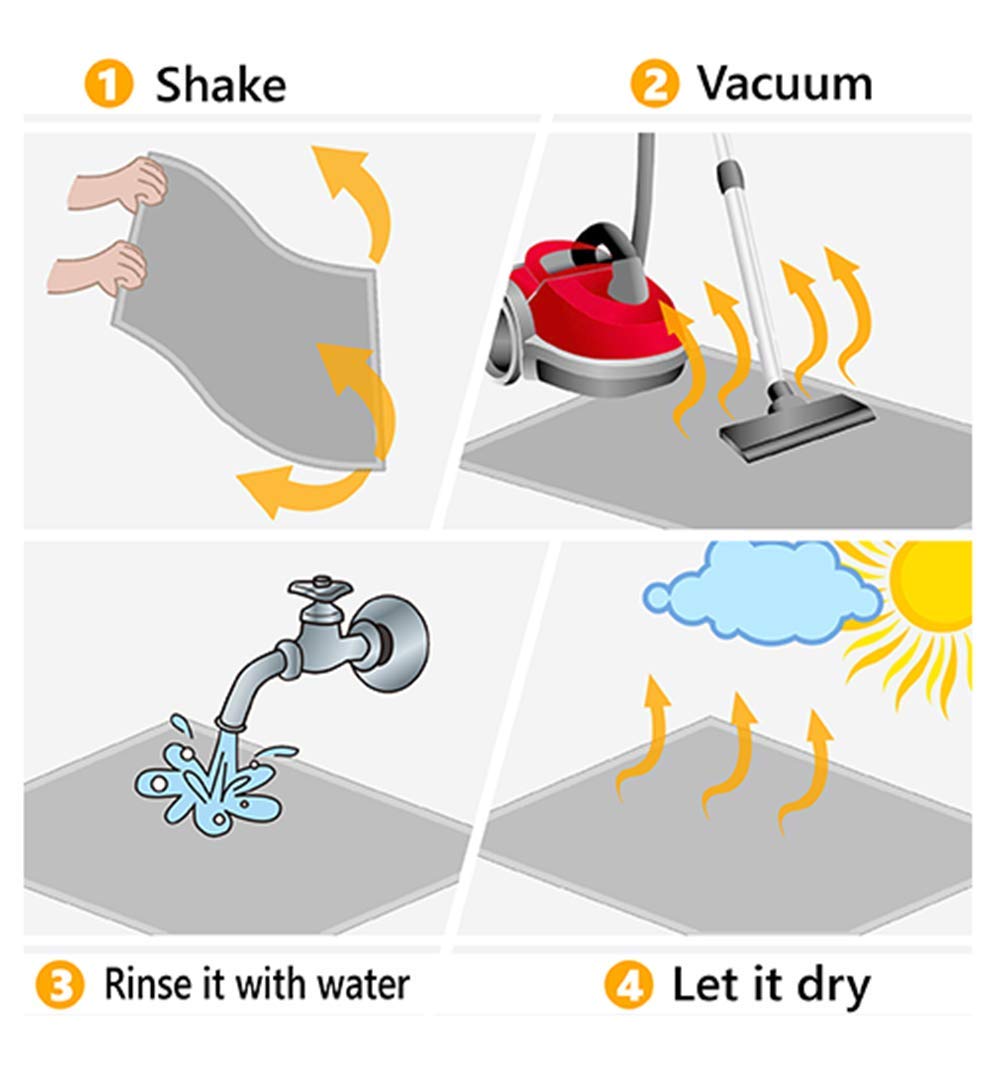 1 Shake

2 Vacuum

3 Rinse it with water

4 Let it dry