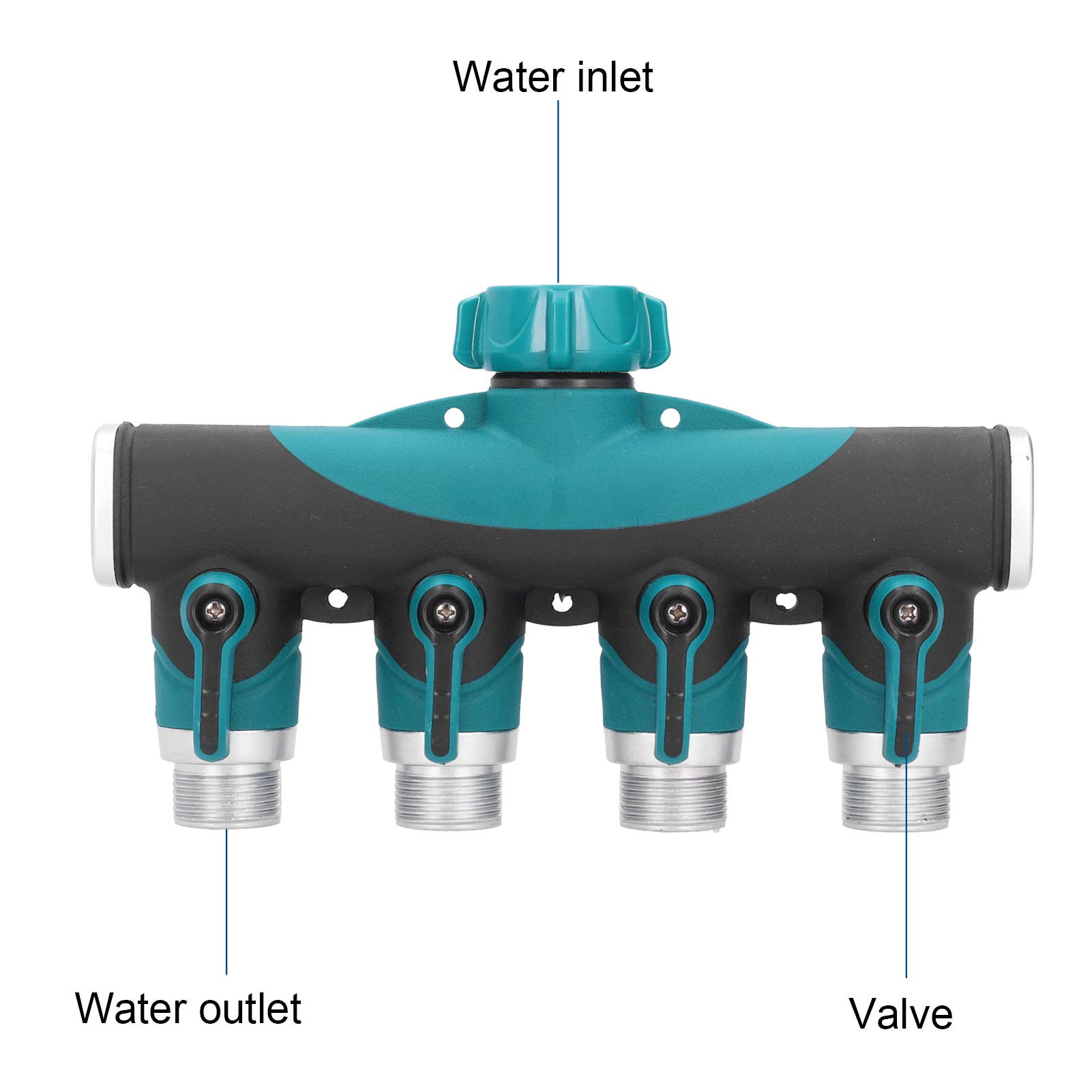 Water inlet

Water outlet

Valve