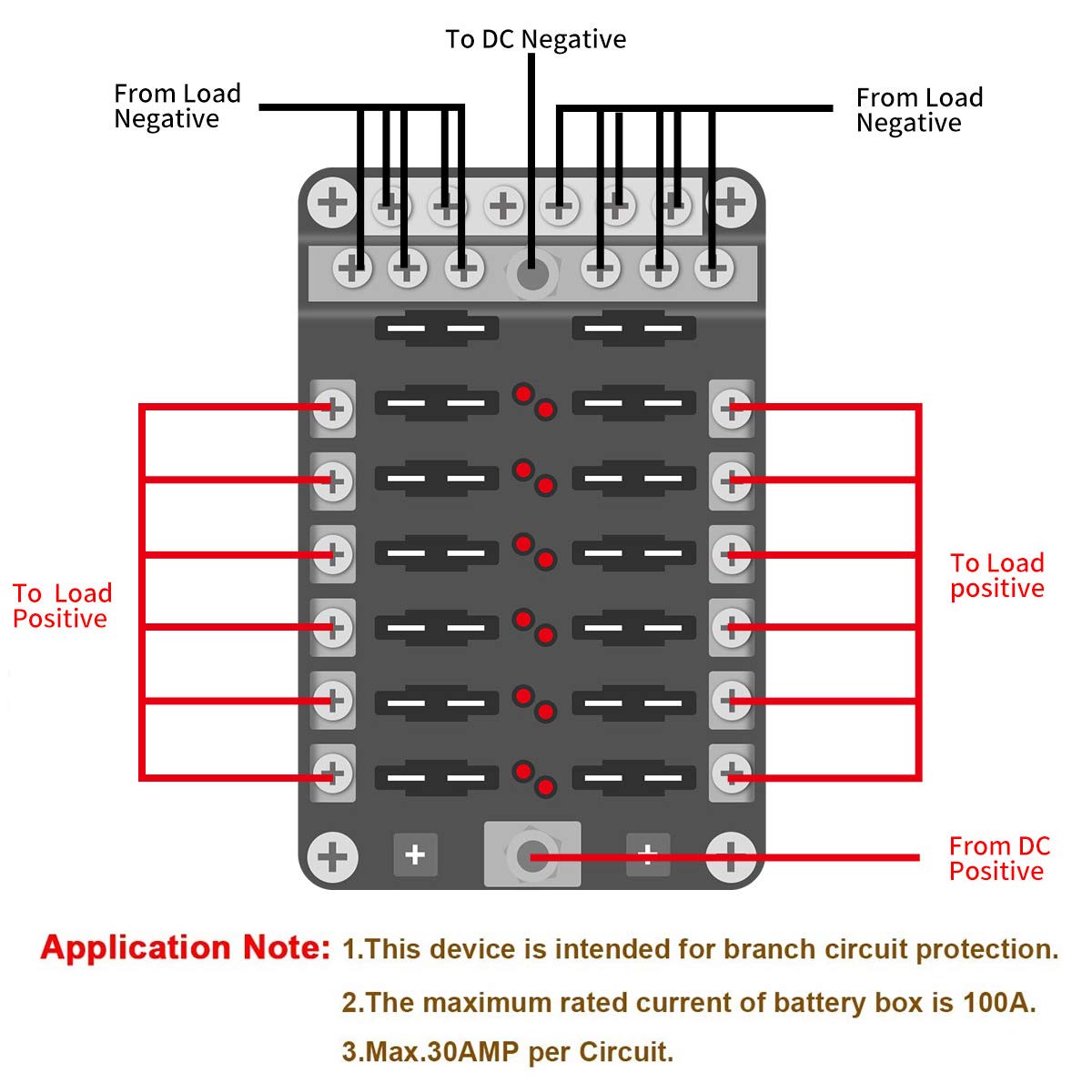 To DC Negative

From Load Negative

From Load Negative

To Load Positive

To Load positive

From DC Positive

Application Note: 1.This device is intended for branch circuit protection.

2.The maximum rated current of battery box is 100A.

3.Max.30AMP per Circuit.