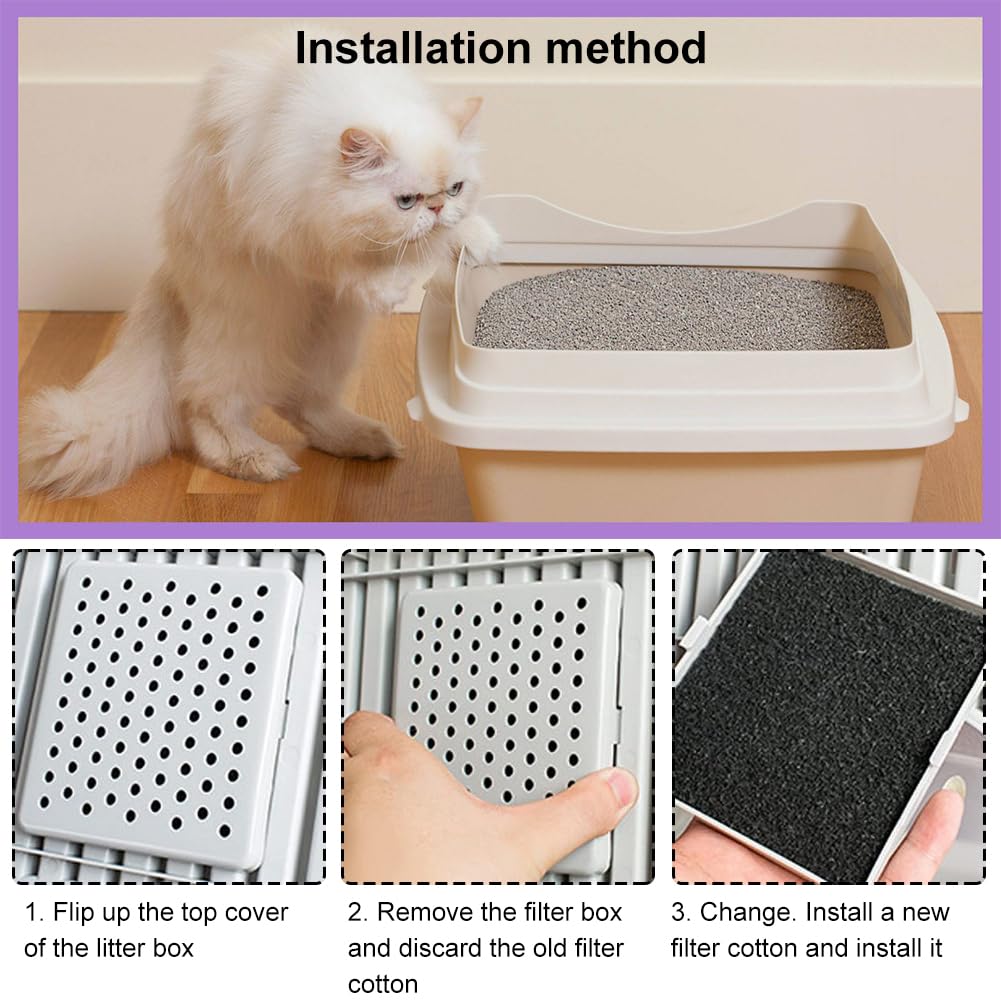 Installation method

1. Flip up the top cover of the litter box

2. Remove the filter box and discard the old filter cotton

3. Change. Install a new filter cotton and install it