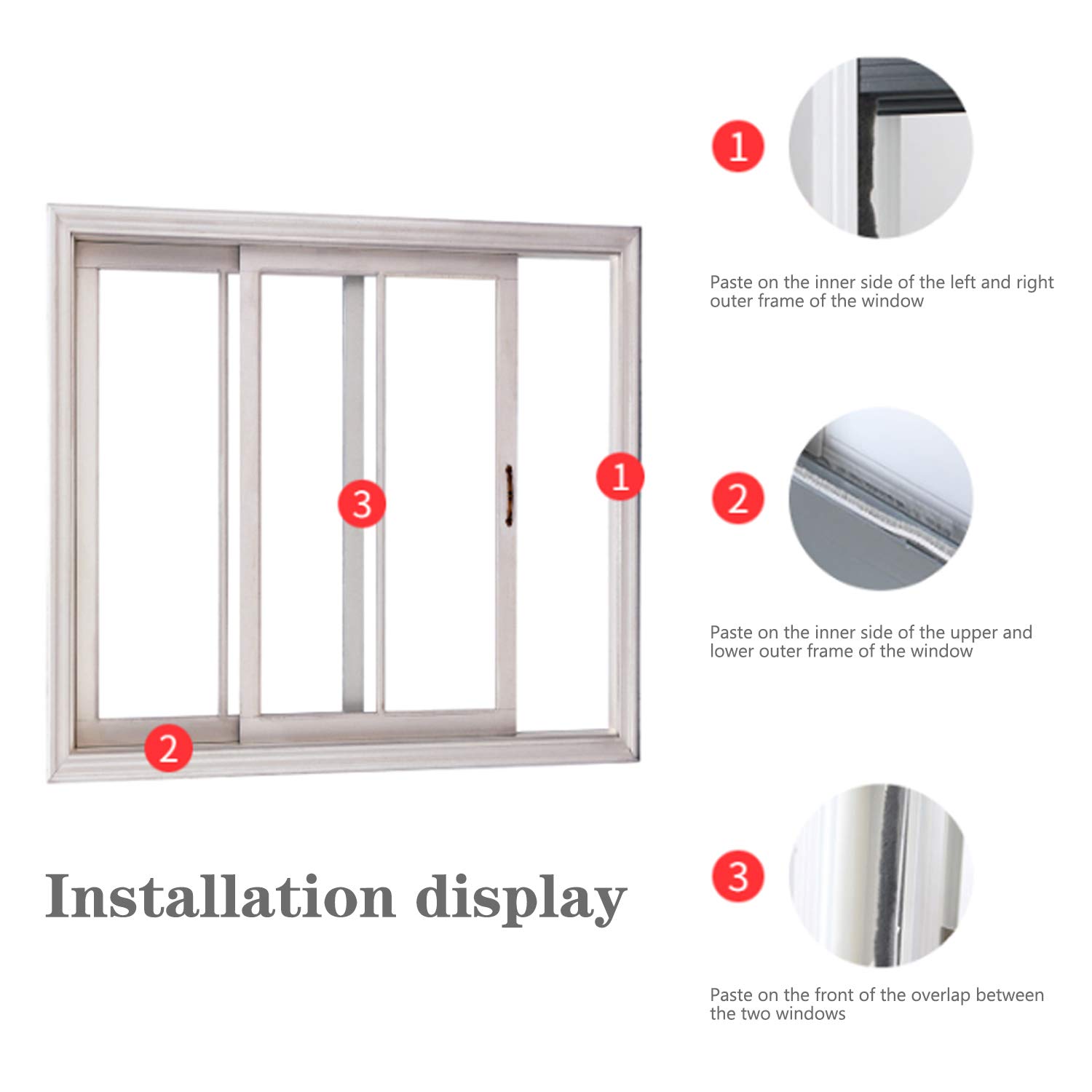 3

1

2

Installation display

1

Paste on the inner side of the left and right outer frame of the window

2

Paste on the inner side of the upper and lower outer frame of the window

3

Paste on the front of the overlap between the two windows