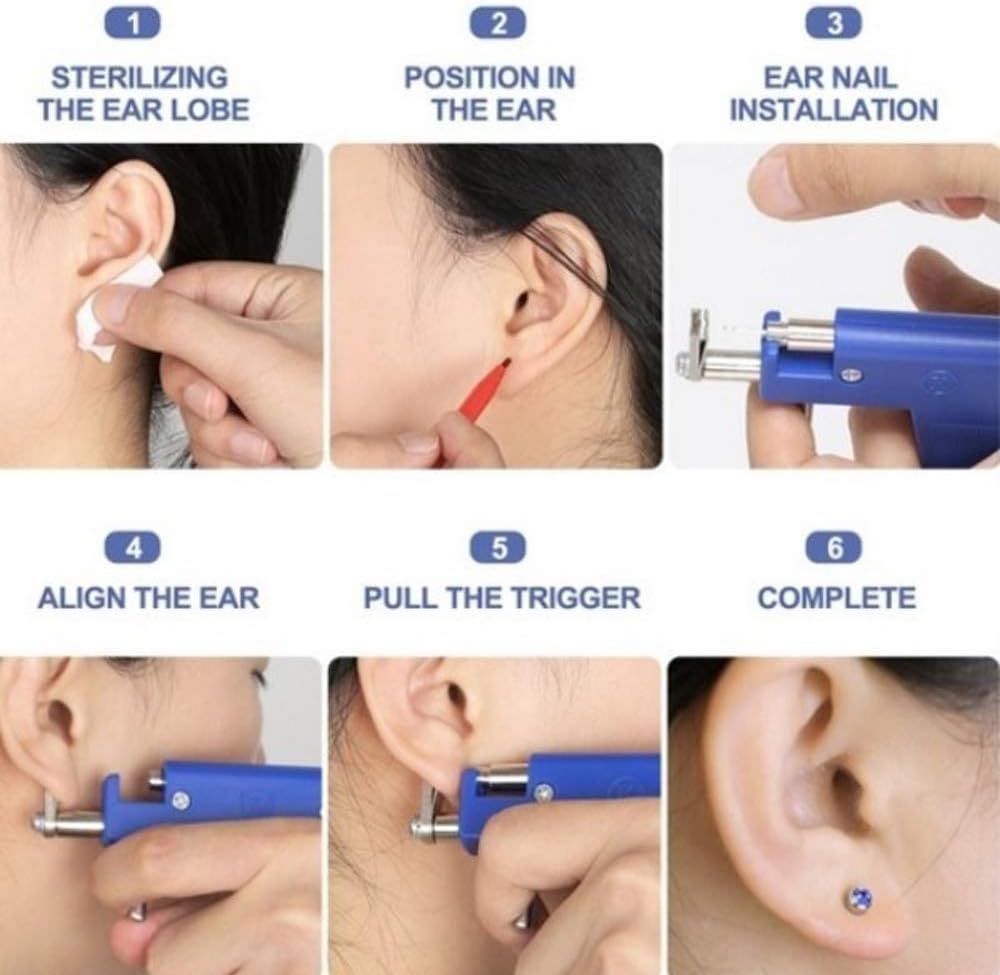 1
STERILIZING THE EAR LOBE

2
POSITION IN THE EAR

3
EAR NAIL INSTALLATION

4
ALIGN THE EAR

5
PULL THE TRIGGER

6
COMPLETE