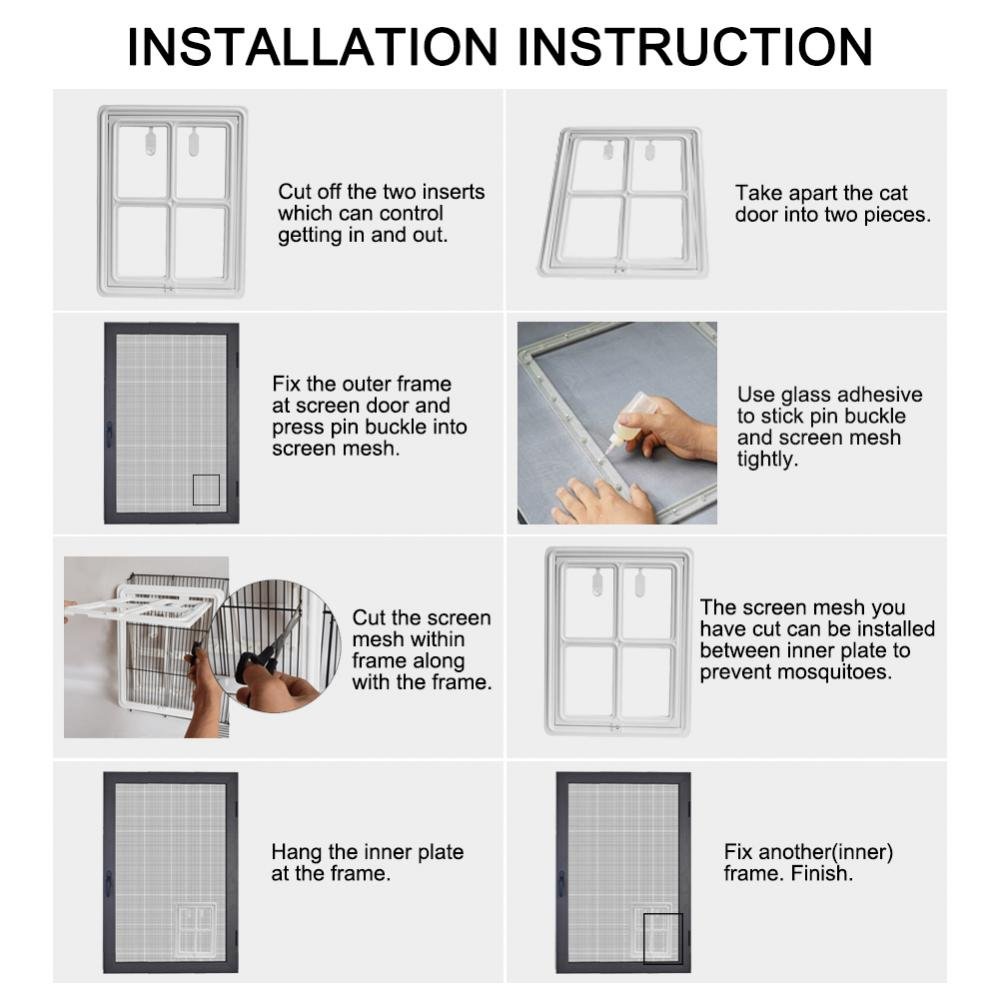 INSTALLATION INSTRUCTION

Cut off the two inserts which can control getting in and out.

Take apart the cat door into two pieces.

Fix the outer frame at screen door and press pin buckle into screen mesh.

Use glass adhesive to stick pin buckle and screen mesh tightly.

Cut the screen mesh within frame along with the frame.

The screen mesh you have cut can be installed between inner plate to prevent mosquitoes.

Hang the inner plate at the frame.

Fix another(inner) frame. Finish.