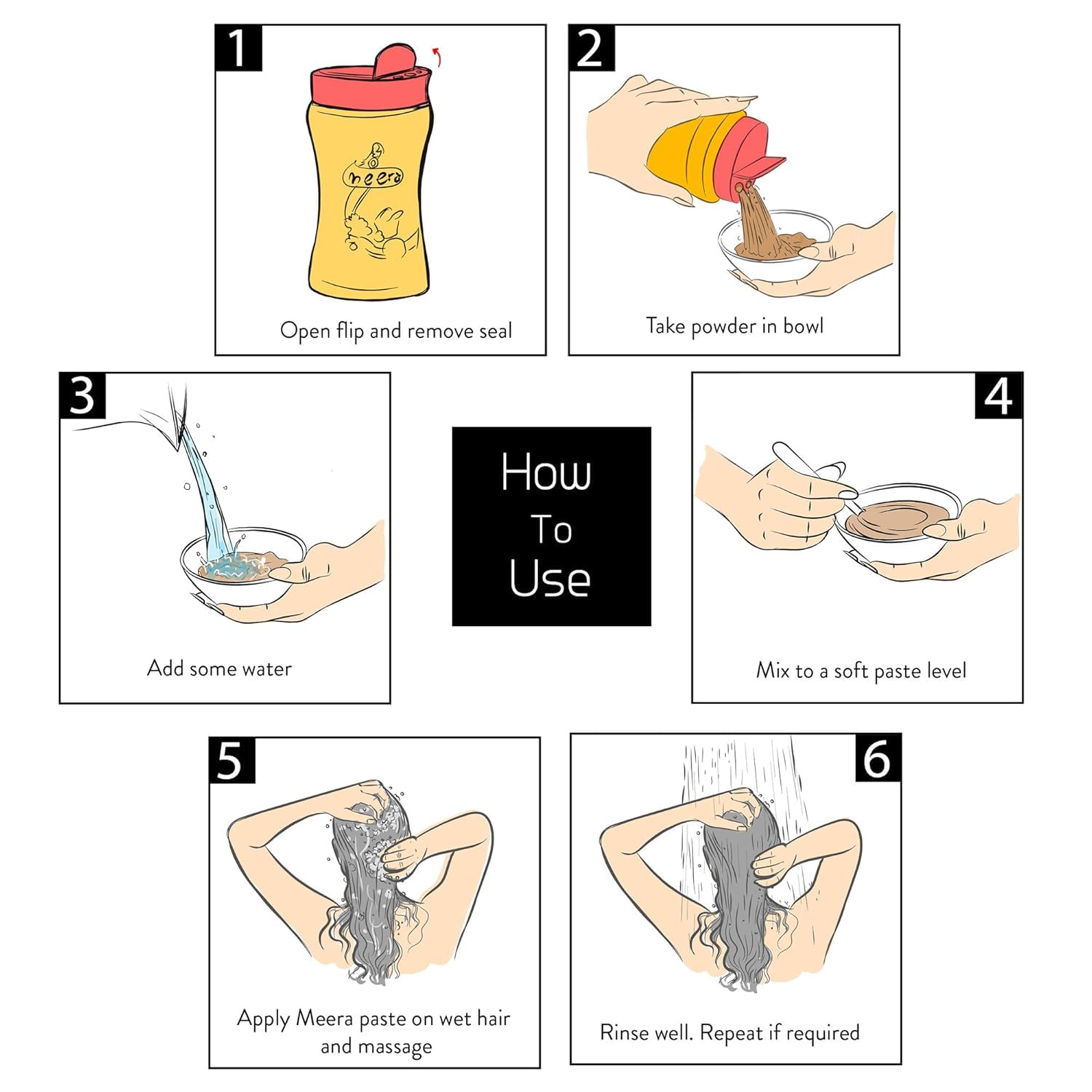 1
meera
Open flip and remove seal

2
Take powder in bowl

3
Add some water

How To Use

4
Mix to a soft paste level

5
Apply Meera paste on wet hair and massage

6
Rinse well. Repeat if required