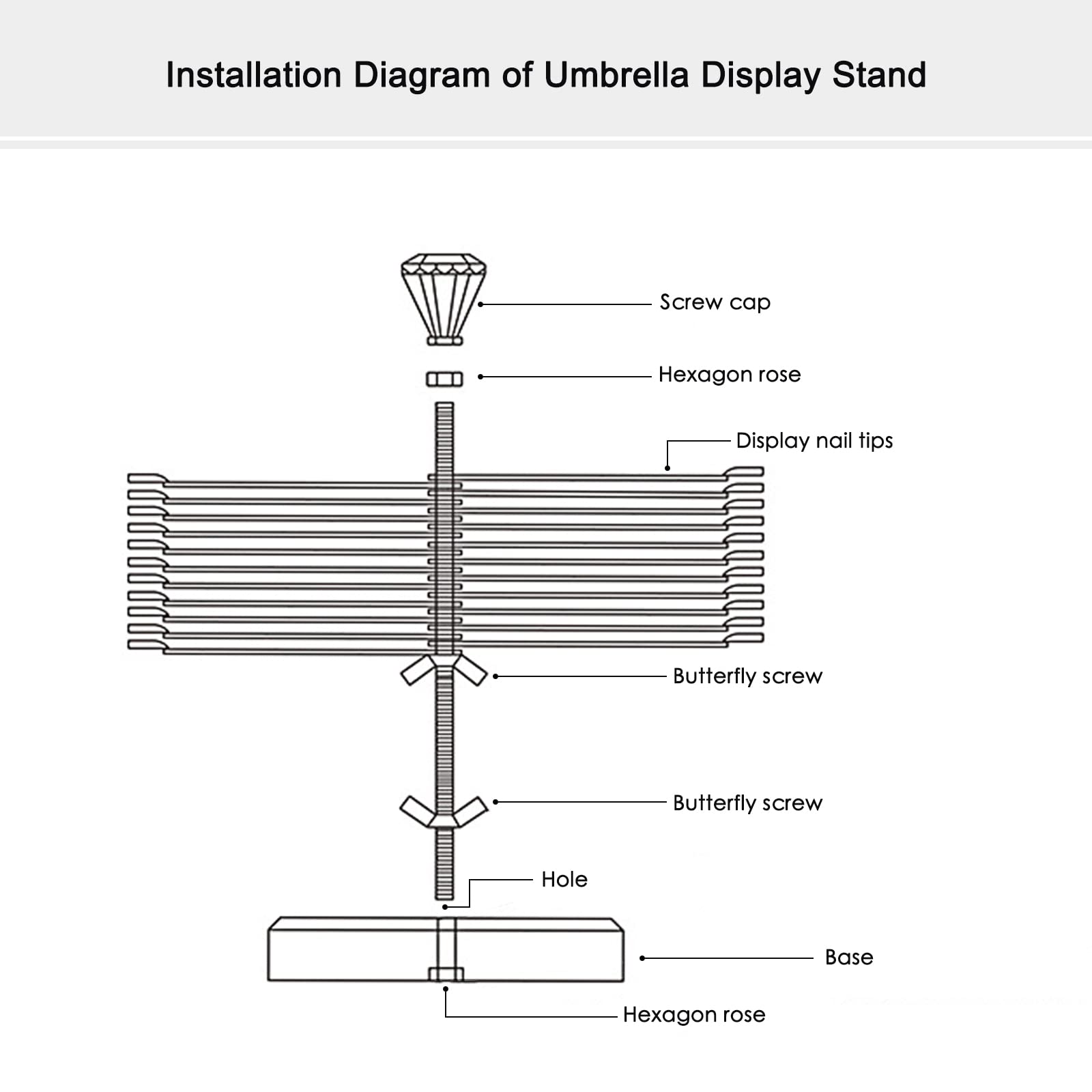 Installation Diagram of Umbrella Display Stand

Screw cap

Hexagon rose

Display nail tips

Butterfly screw

Butterfly screw

Hole

Base

Hexagon rose