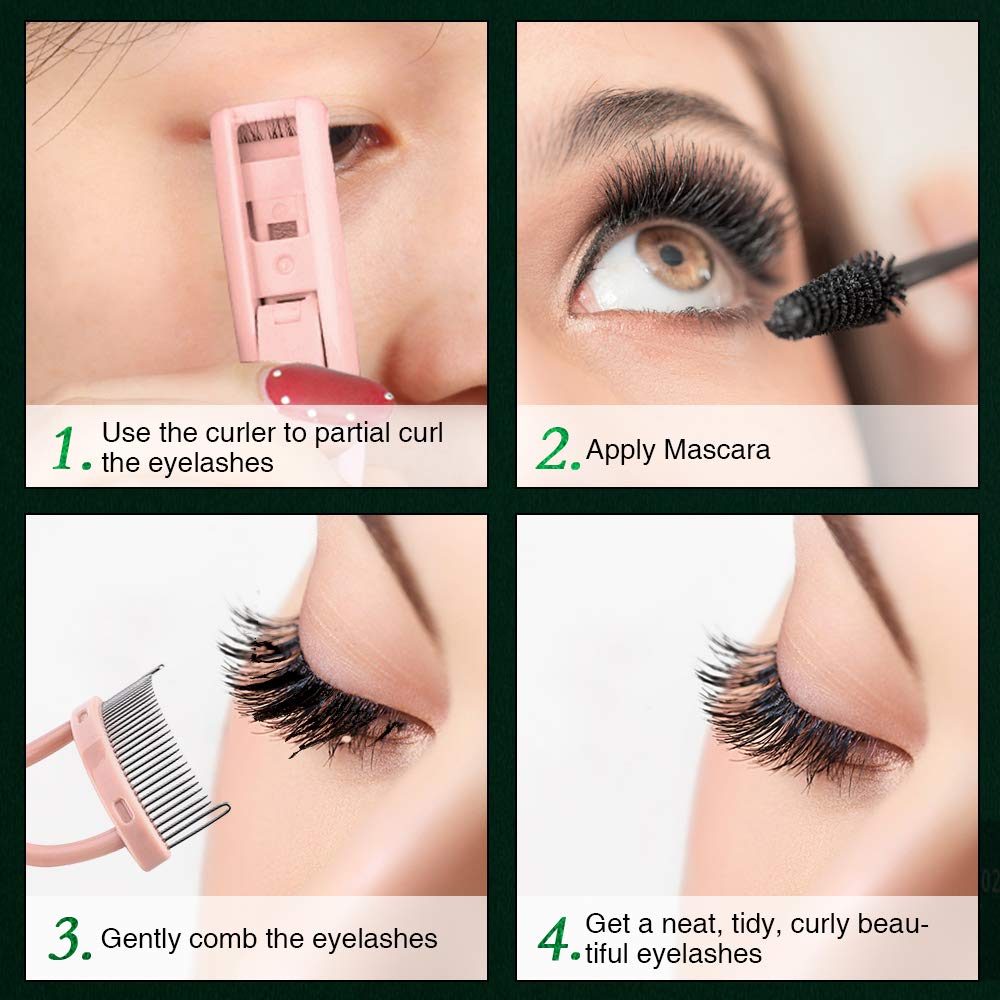 1. Use the curler to partial curl the eyelashes

2. Apply Mascara

3. Gently comb the eyelashes

4. Get a neat, tidy, curly beautiful eyelashes