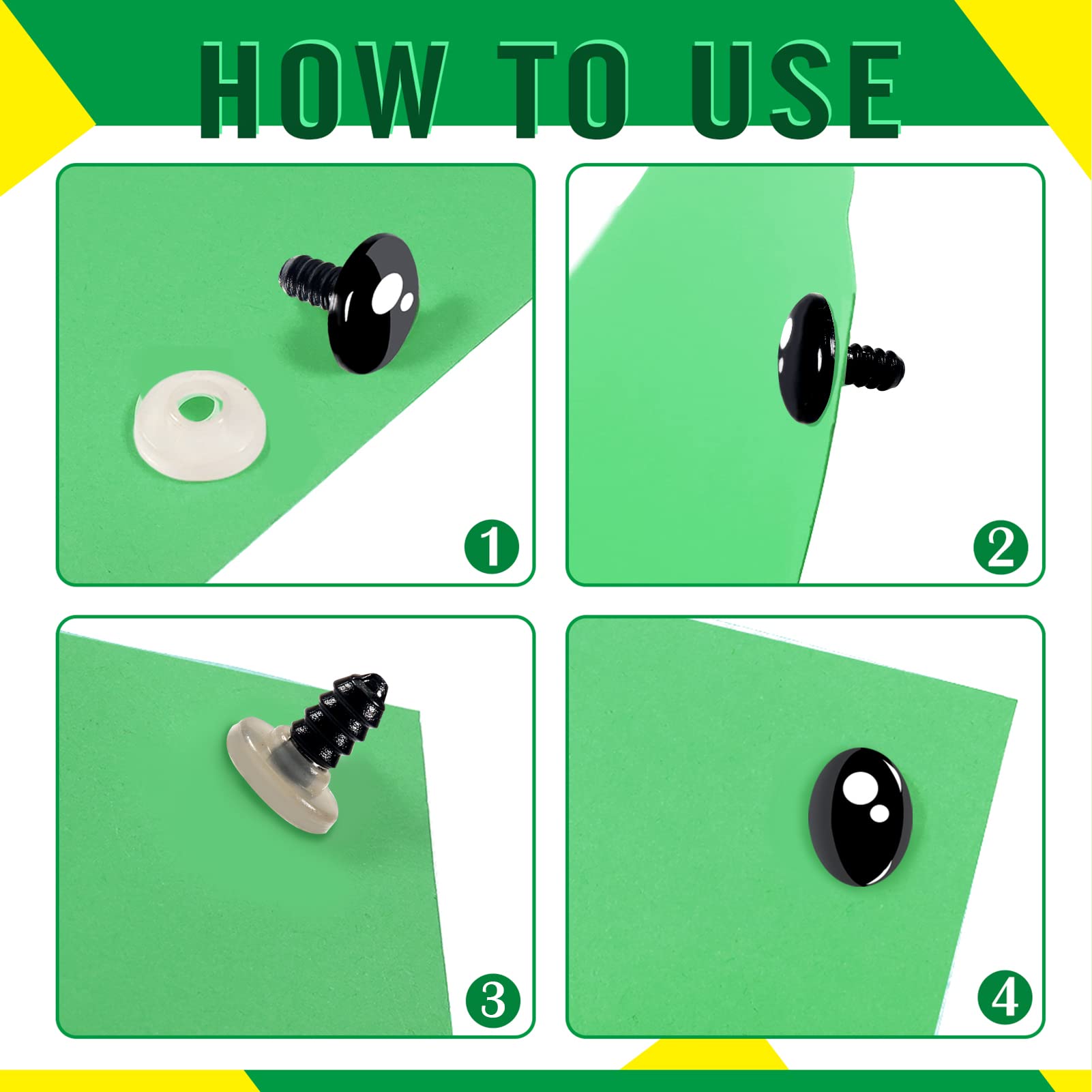 HOW TO USE

1

2

3

4