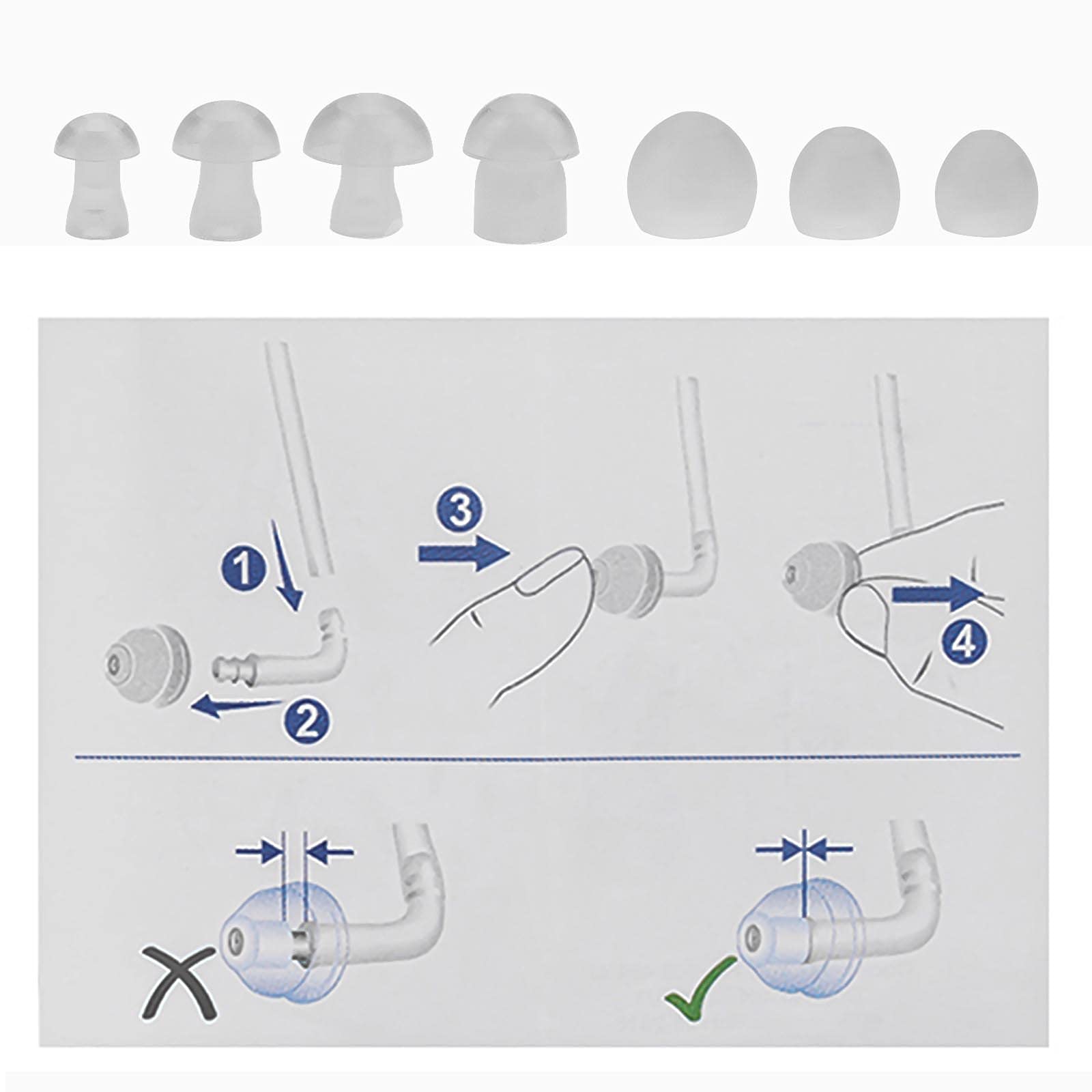 1
2
3
4