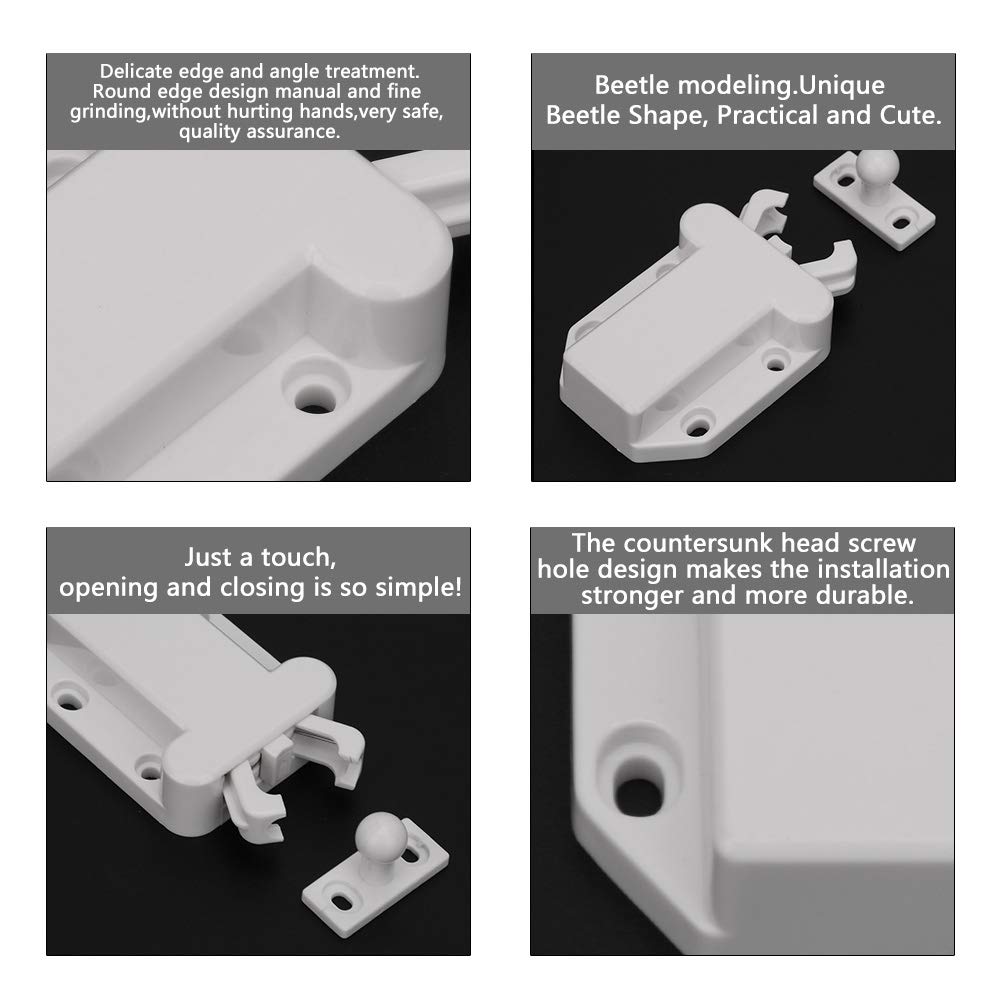 Delicate edge and angle treatment. Round edge design manual and fine grinding,without hurting hands,very safe, quality assurance.

Beetle modeling.Unique Beetle Shape, Practical and Cute.

Just a touch, opening and closing is so simple!

The countersunk head screw hole design makes the installation stronger and more durable.