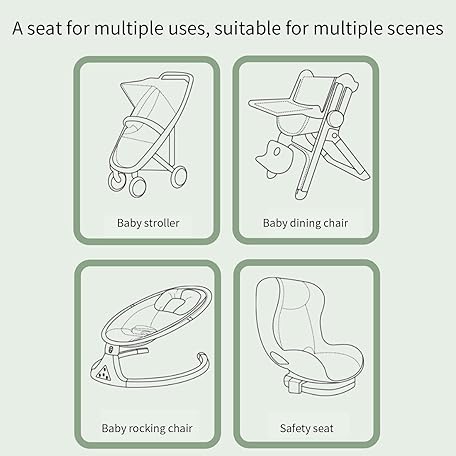 A seat for multiple uses, suitable for multiple scenes

Baby stroller

Baby dining chair

Baby rocking chair

Safety seat