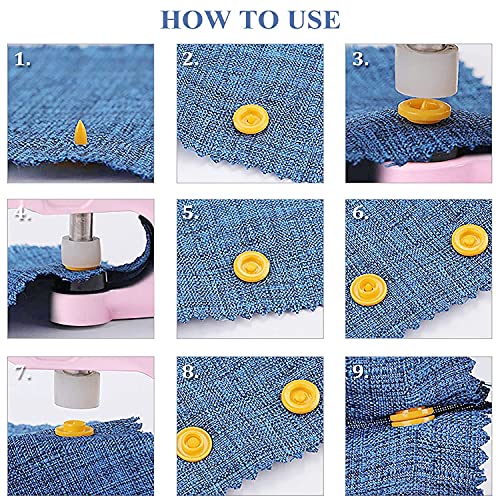 HOW TO USE

1.

2.

3.

4.

5.

6.

7.

8.

9.