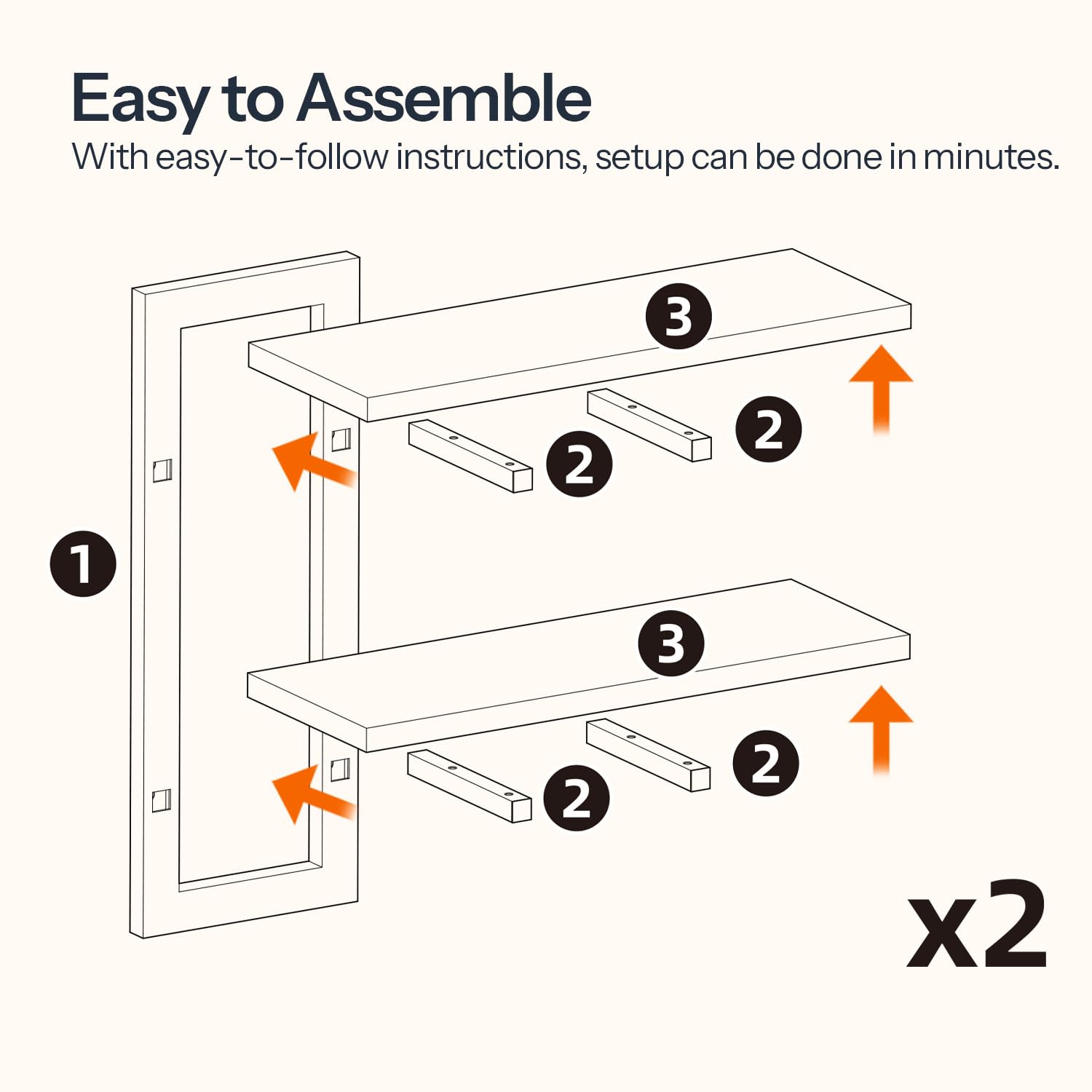 Easy to Assemble

With easy-to-follow instructions, setup can be done in minutes.

3

2

2

1

3

2

2

x2