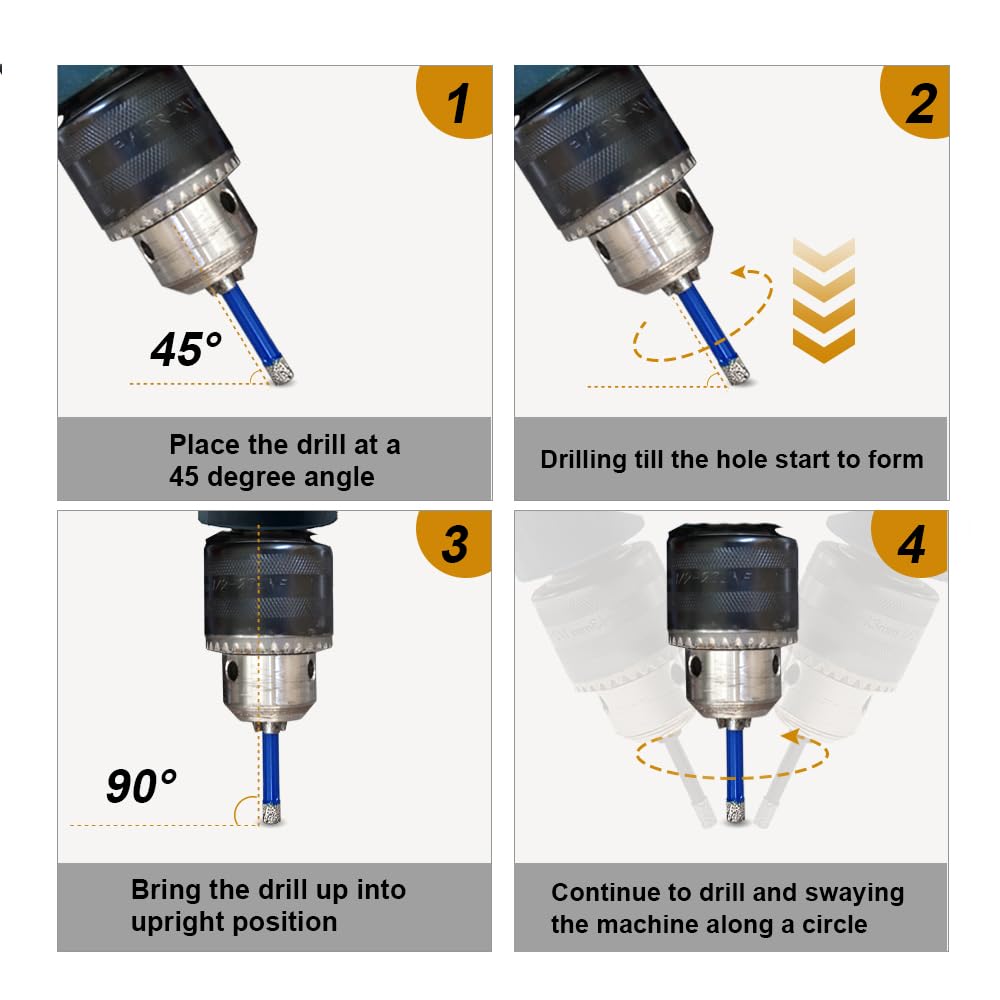 1

45°

Place the drill at a 45 degree angle

2

Drilling till the hole start to form

3

90°

Bring the drill up into upright position

4

Continue to drill and swaying the machine along a circle