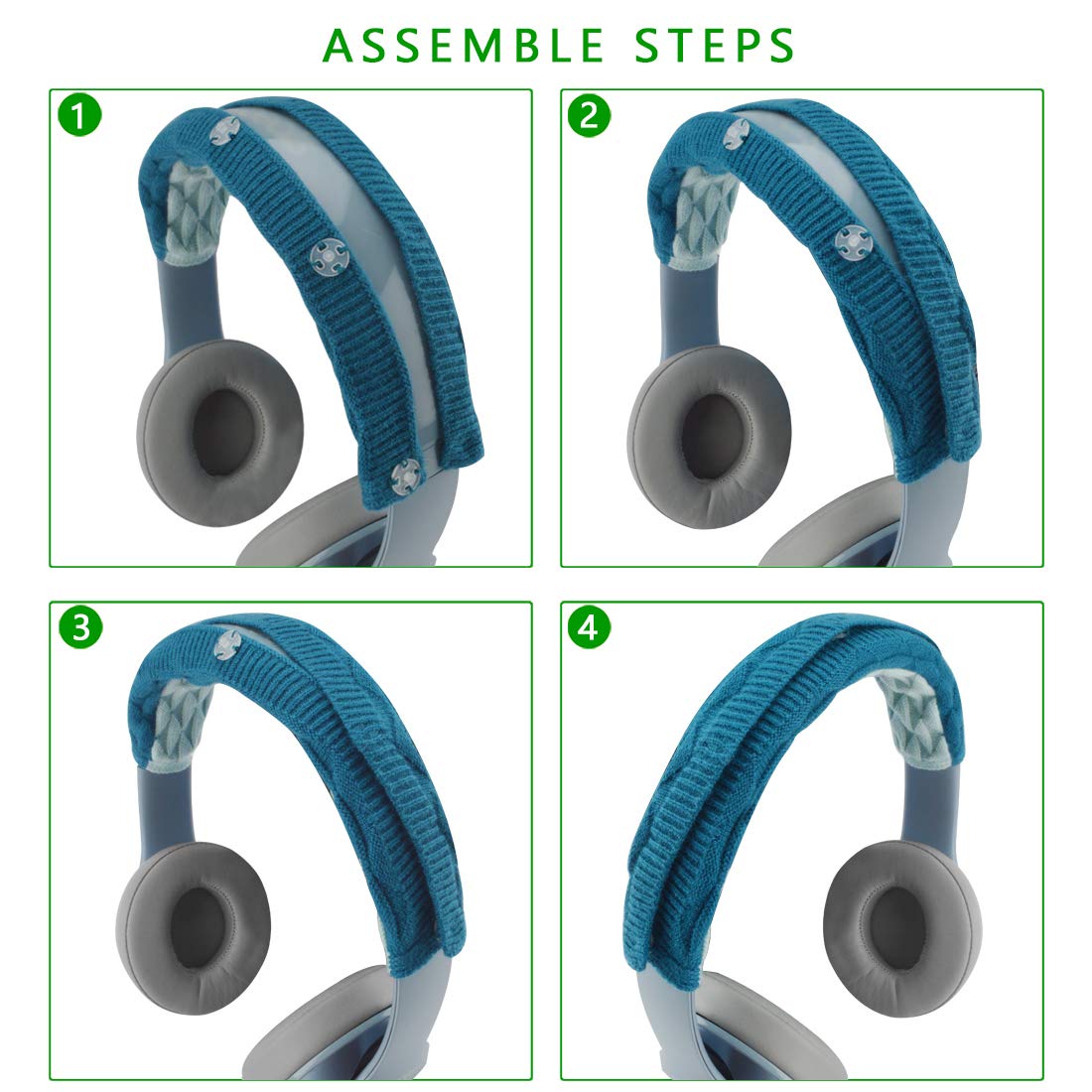 ASSEMBLE STEPS

1

2

3

4