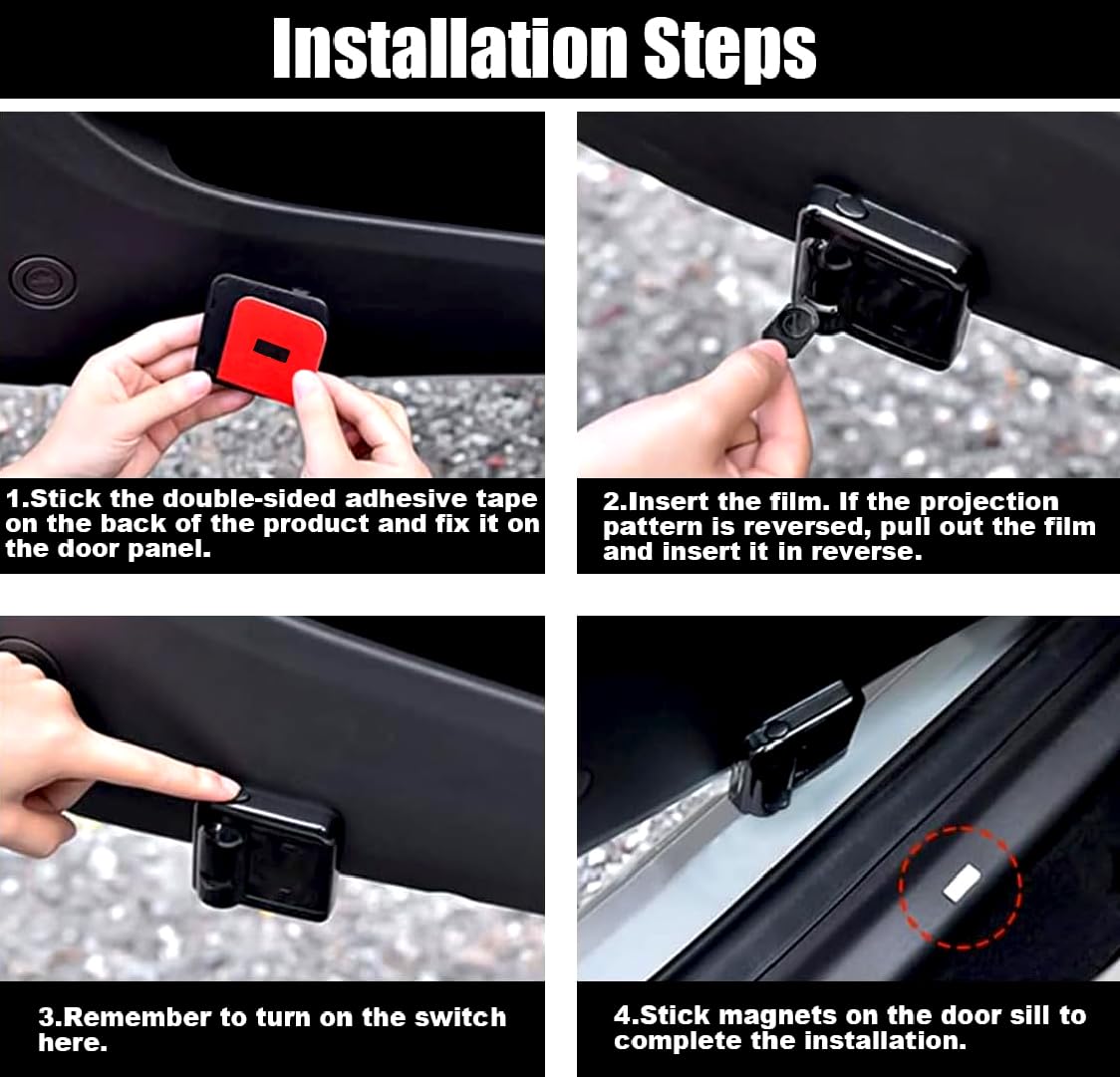 Installation Steps

1.Stick the double-sided adhesive tape on the back of the product and fix it on the door panel.

2.Insert the film. If the projection pattern is reversed, pull out the film and insert it in reverse.

3.Remember to turn on the switch here.

4.Stick magnets on the door sill to complete the installation.