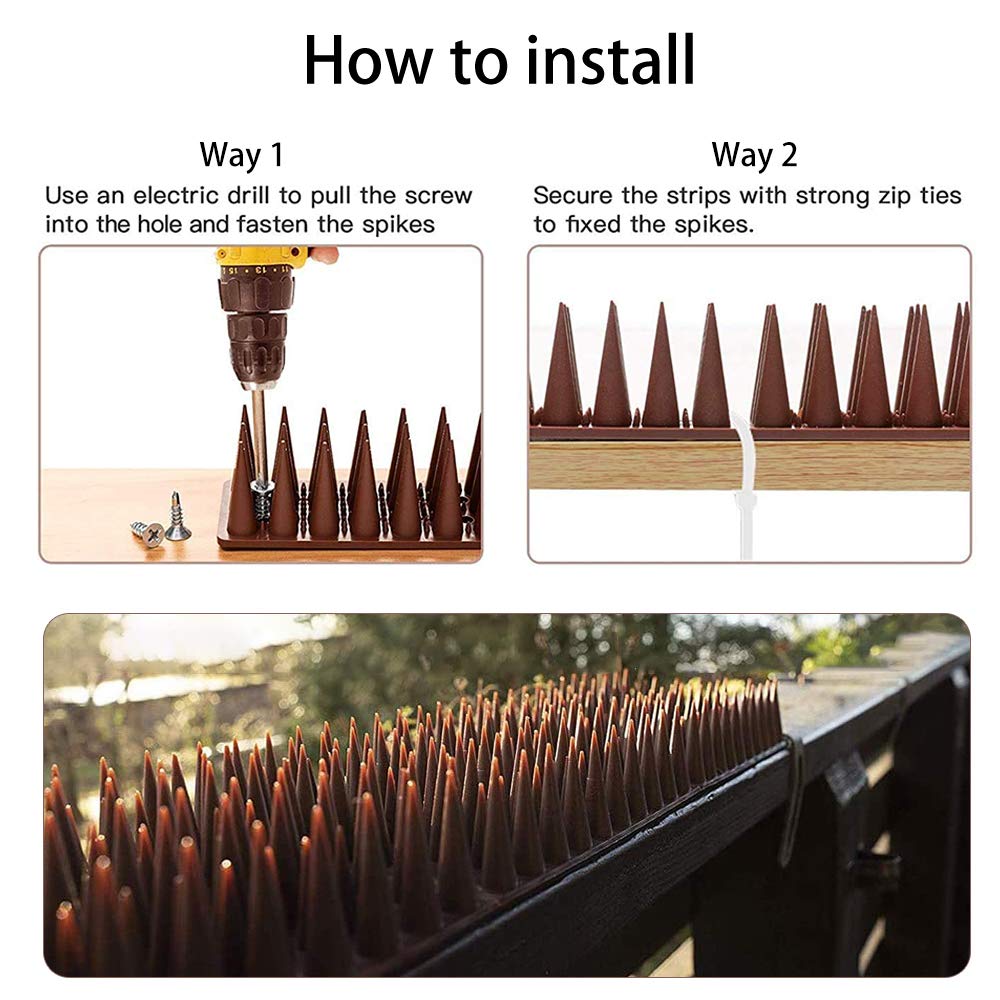 How to install

Way 1
Use an electric drill to pull the screw into the hole and fasten the spikes

Way 2
Secure the strips with strong zip ties to fixed the spikes.