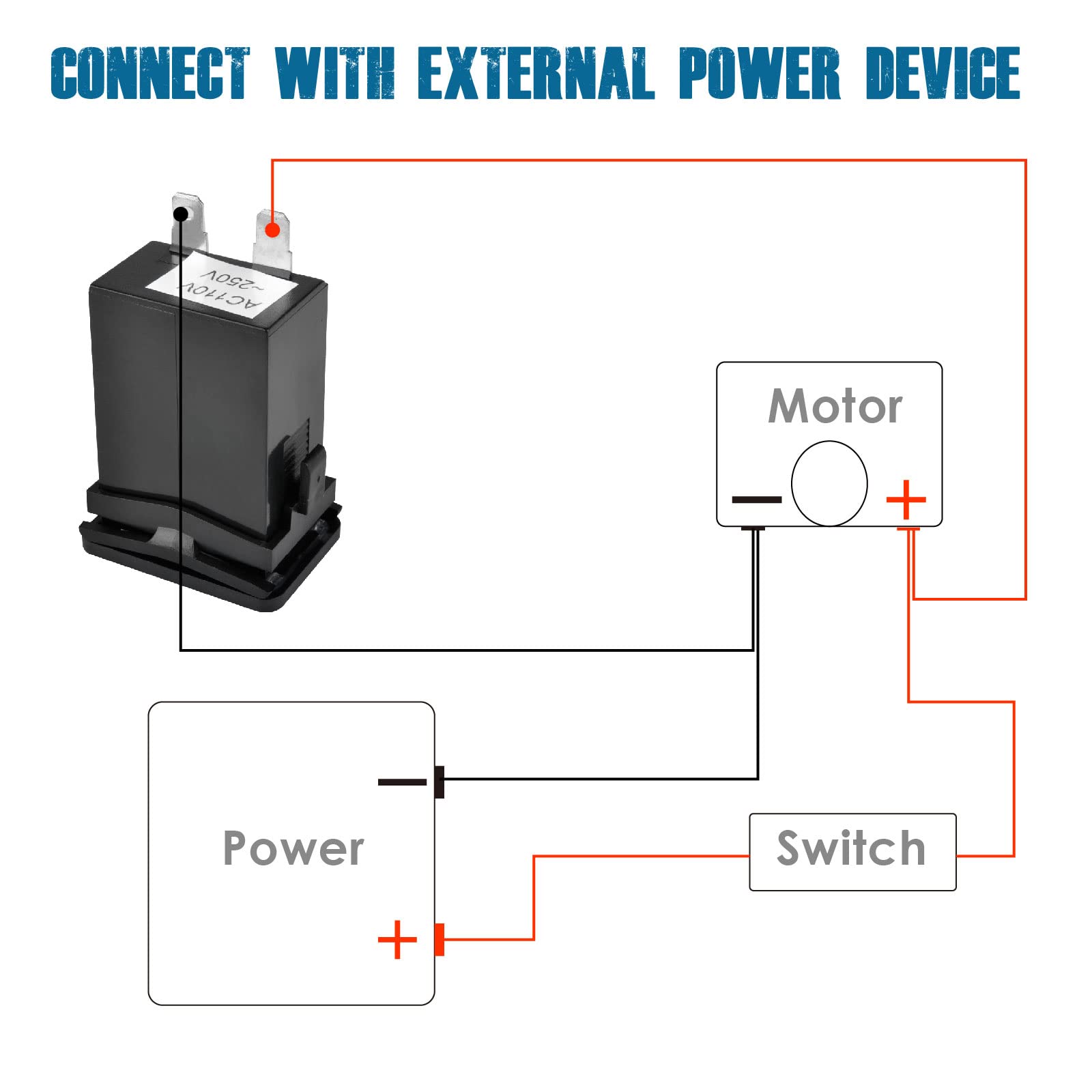 CONNECT WITH EXTERNAL POWER DEVICE

AC110V
~250V

Motor

—

+

—

Power

+

Switch