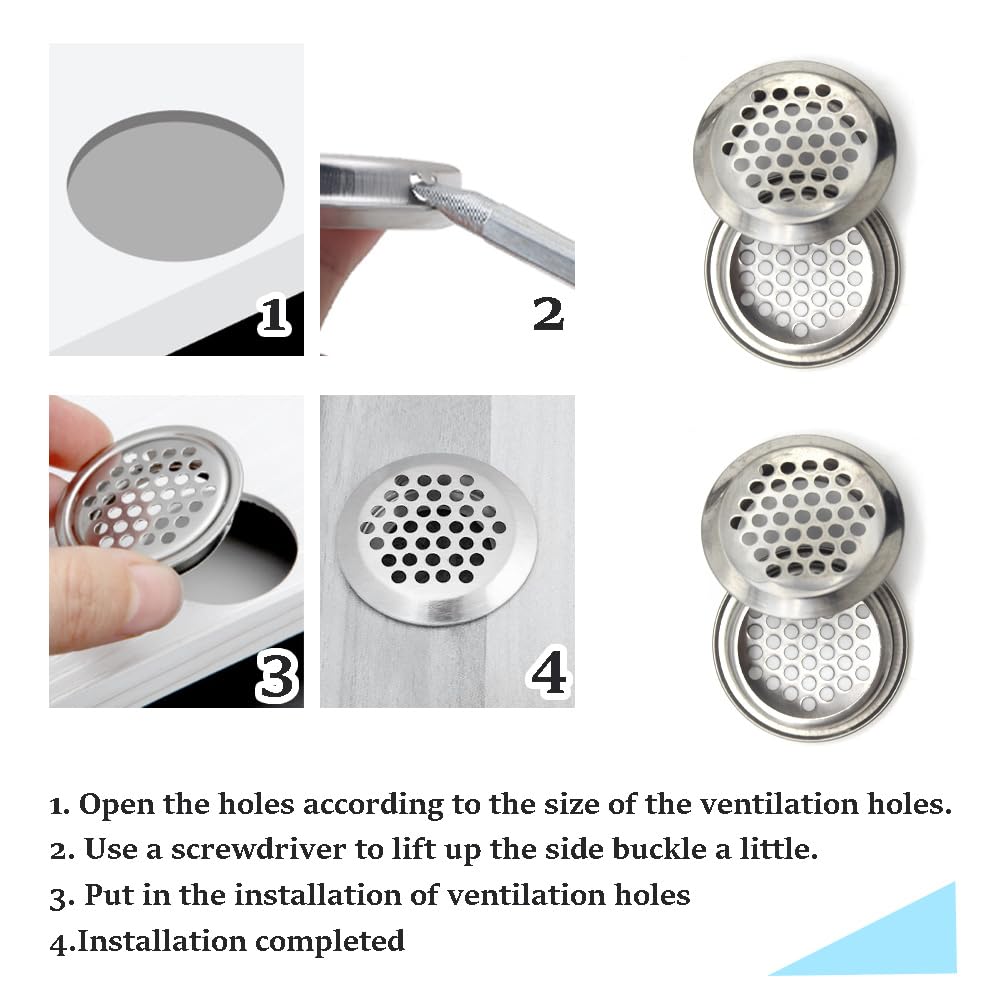 1

2

3

4

1. Open the holes according to the size of the ventilation holes.
2. Use a screwdriver to lift up the side buckle a little.
3. Put in the installation of ventilation holes
4.Installation completed