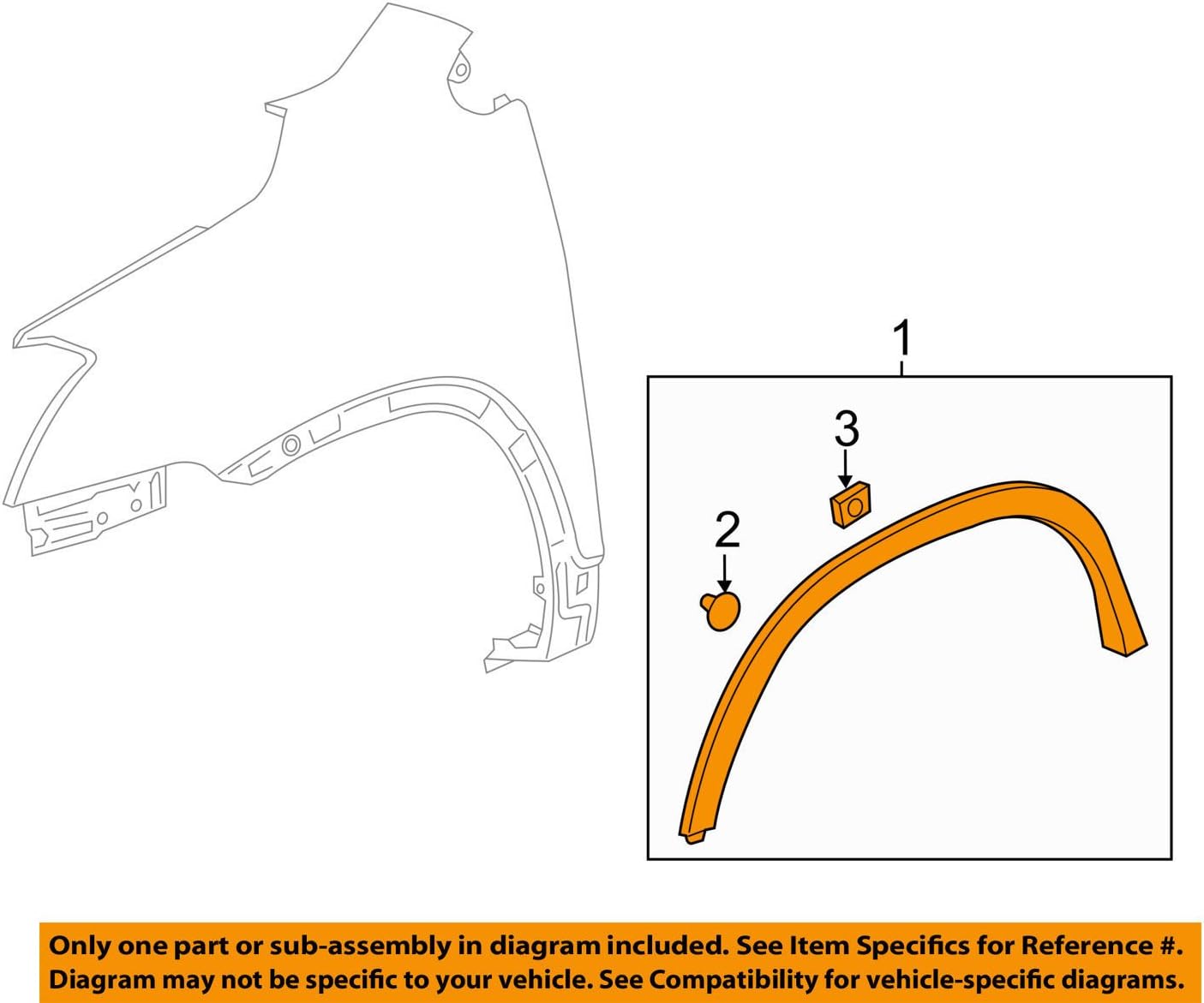 1

3

2

Only one part or sub-assembly in diagram included. See Item Specifics for Reference #.
Diagram may not be specific to your vehicle. See Compatibility for vehicle-specific diagrams.