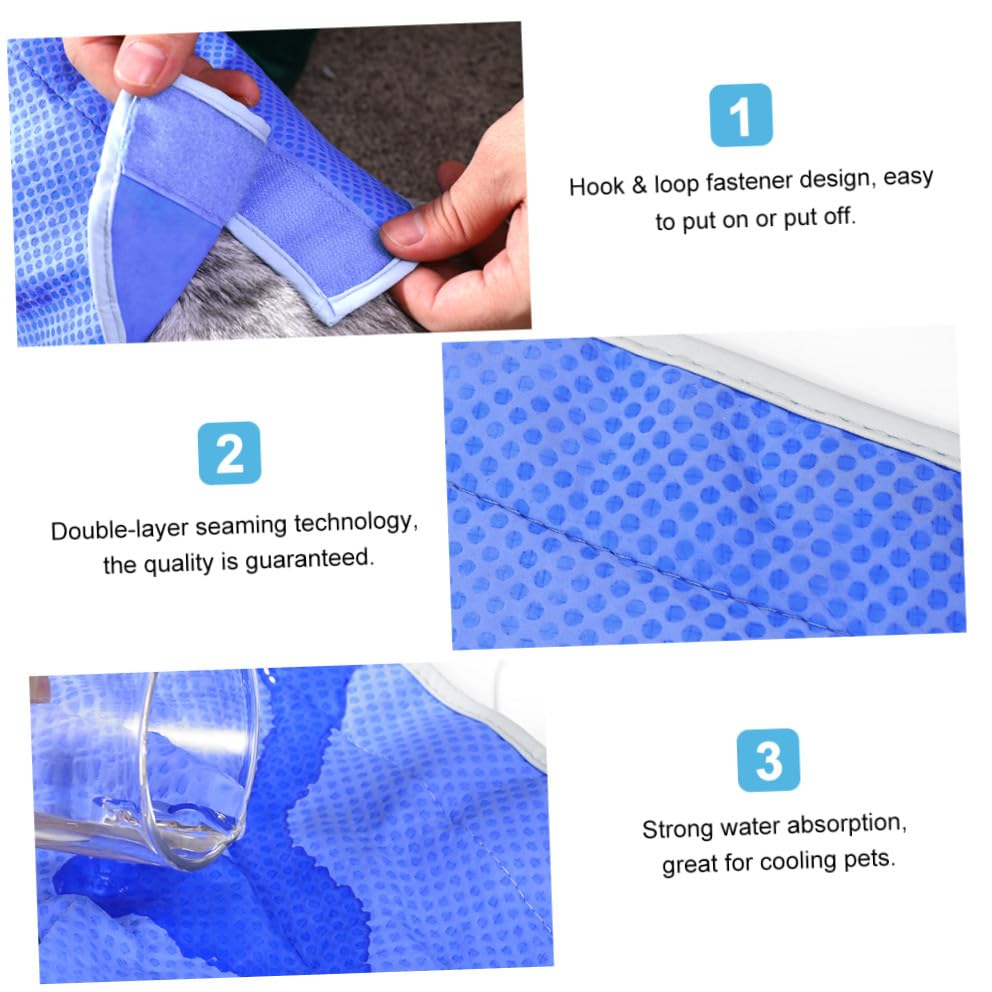 1

Hook & loop fastener design, easy to put on or put off.

2

Double-layer seaming technology, the quality is guaranteed.

3

Strong water absorption, great for cooling pets.