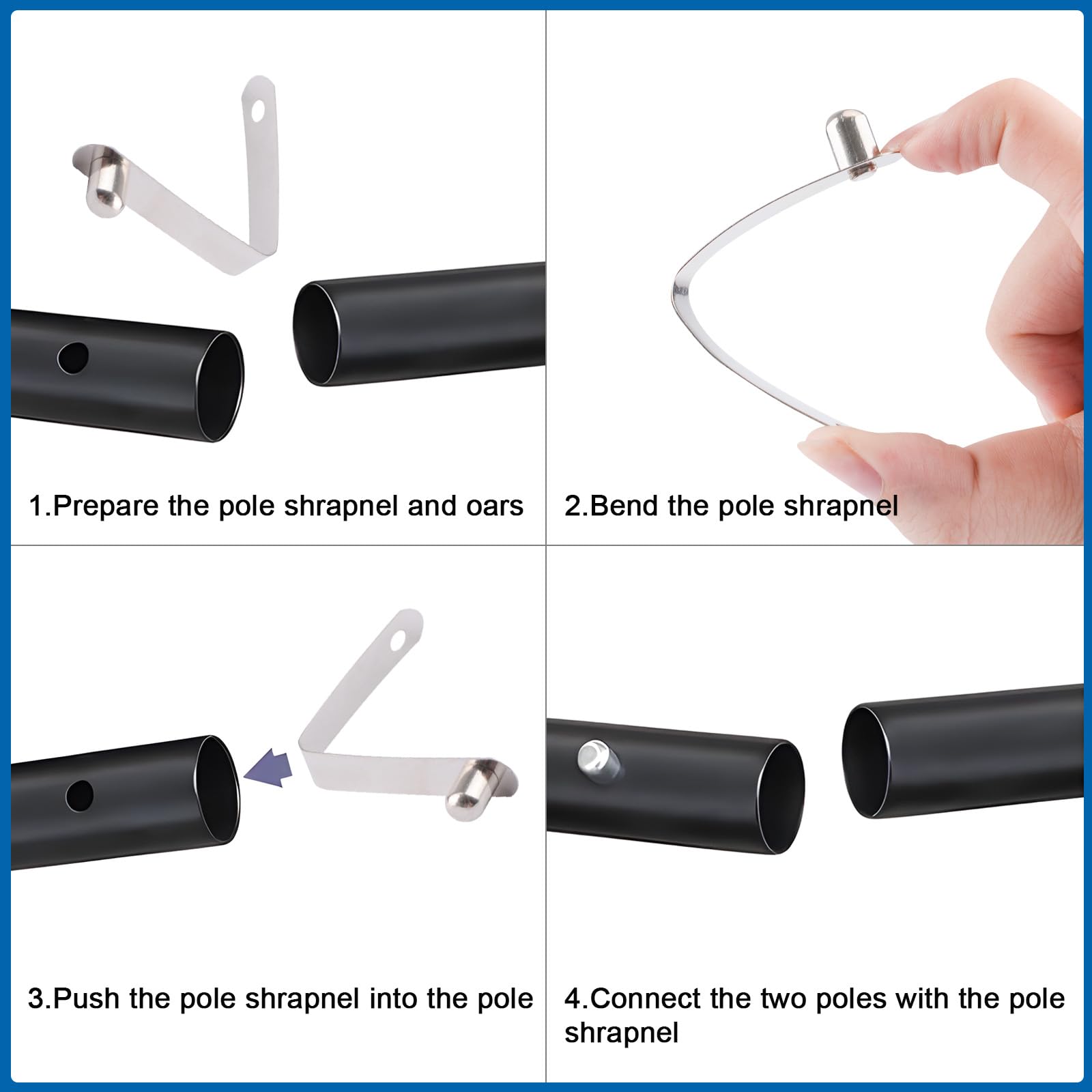 1.Prepare the pole shrapnel and oars

2.Bend the pole shrapnel

3.Push the pole shrapnel into the pole

4.Connect the two poles with the pole shrapnel