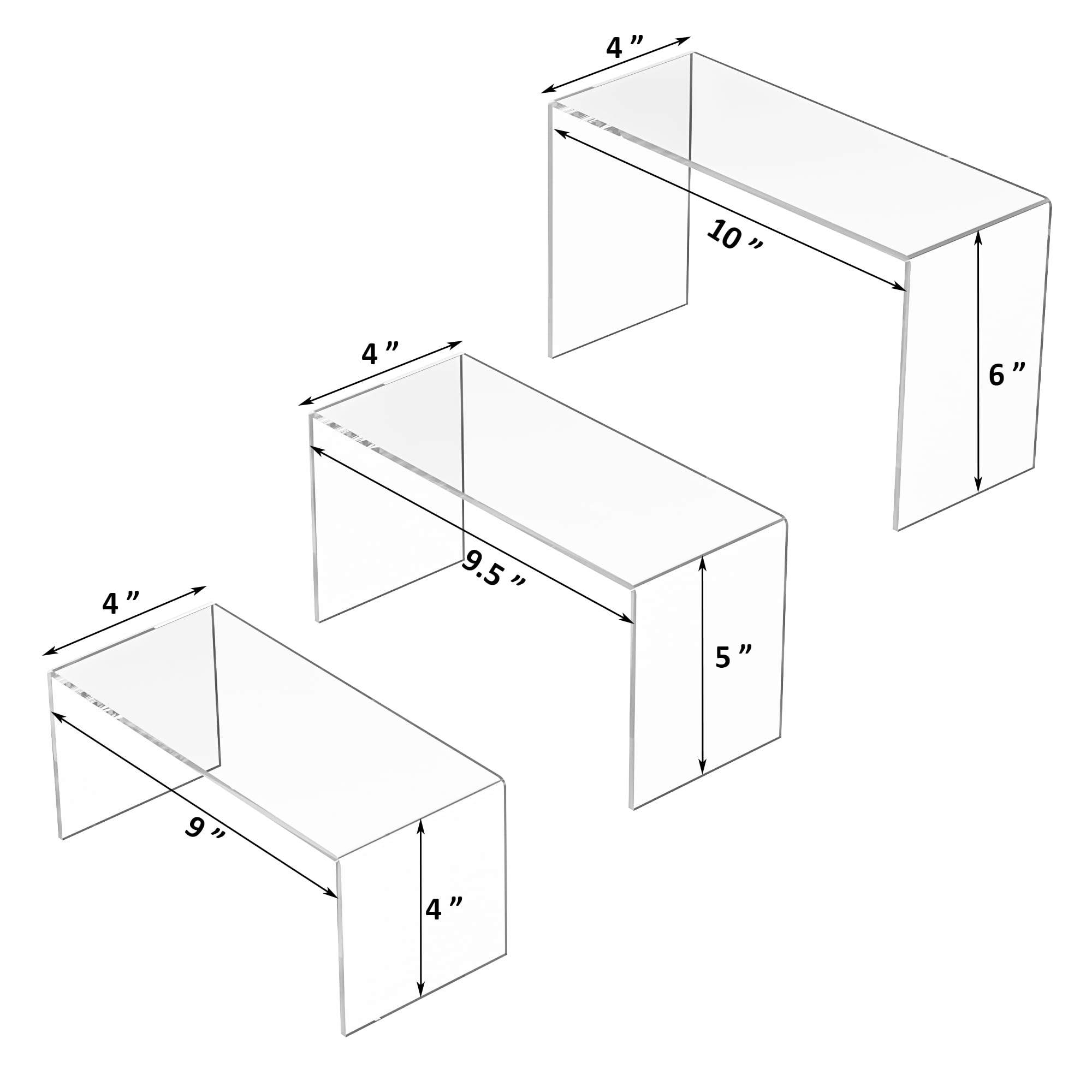 4 ”

10 ”

6 ”

4 ”

9.5 ”

5 ”

4 ”

9 ”

4 ”