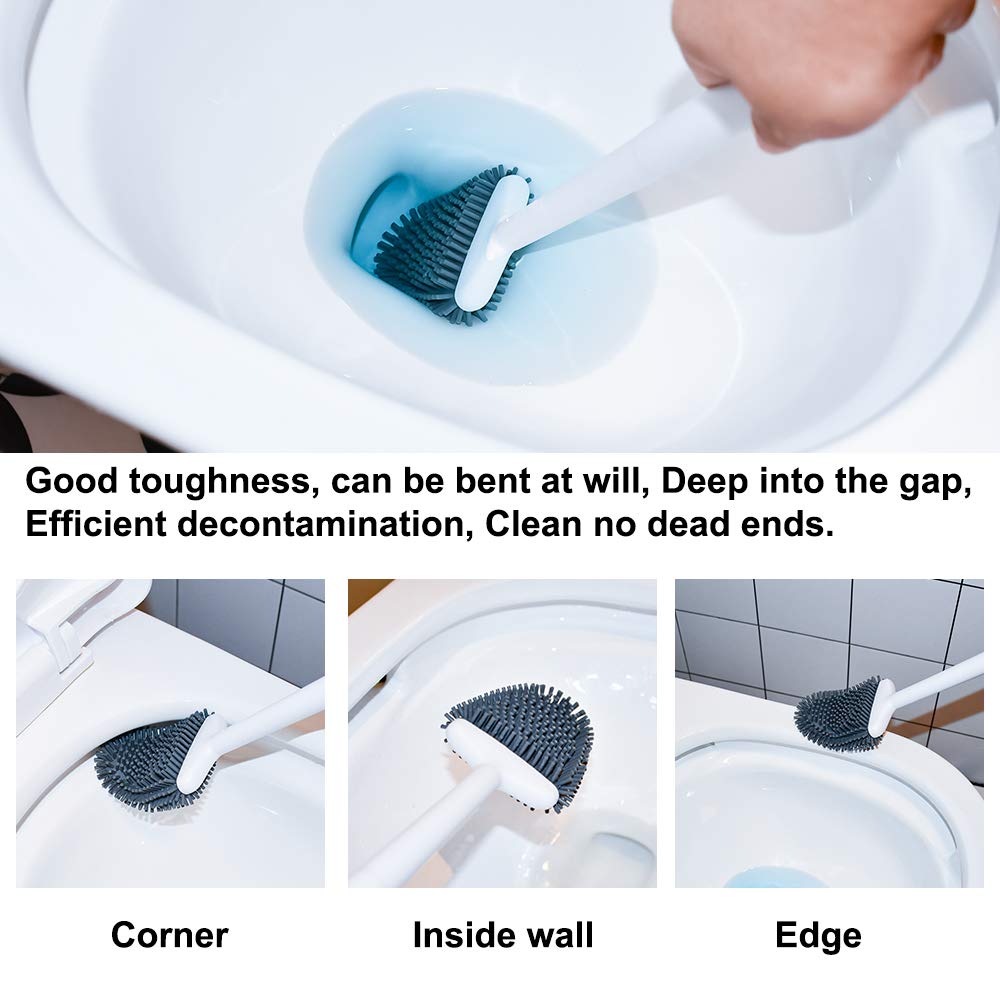 Good toughness, can be bent at will, Deep into the gap, Efficient decontamination, Clean no dead ends.

Corner

Inside wall

Edge