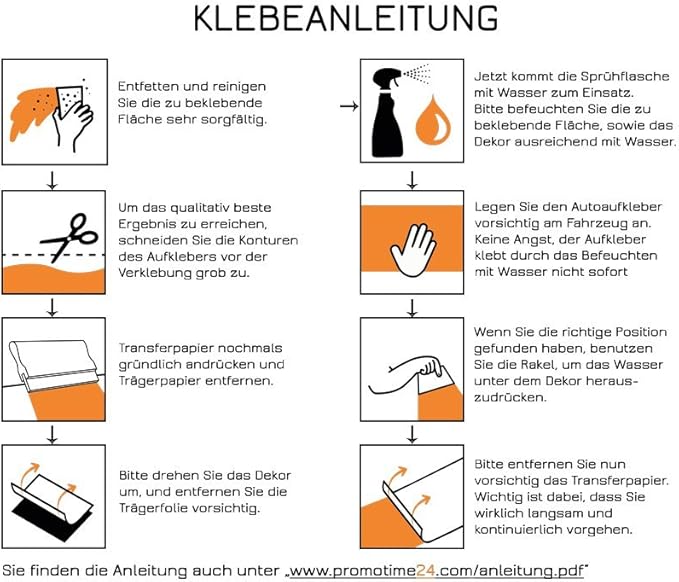 KLEBEANLEITUNG

Entfetten und reinigen Sie die zu beklebende Fläche sehr sorgfältig.

Um das qualitativ beste Ergebnis zu erreichen, schneiden Sie die Konturen des Aufklebers vor der Verklebung grob zu.

Transferpapier nochmals gründlich andrücken und Trägerpapier entfernen.

Bitte drehen Sie das Dekor um, und entfernen Sie die Trägerfolie vorsichtig.

Jetzt kommt die Sprühflasche mit Wasser zum Einsatz. Bitte befeuchten Sie die zu beklebende Fläche, sowie das Dekor ausreichend mit Wasser.

Legen Sie den Autoaufkleber vorsichtig am Fahrzeug an. Keine Angst, der Aufkleber klebt durch das Befeuchten mit Wasser nicht sofort

Wenn Sie die richtige Position gefunden haben, benutzen Sie die Rakel, um das Wasser unter dem Dekor herauszudrücken.

Bitte entfernen Sie nun vorsichtig das Transferpapier. Wichtig ist dabei, dass Sie wirklich langsam und kontinuierlich vorgehen.

Sie finden die Anleitung auch unter „www.promotime24.com/anleitung.pdf"