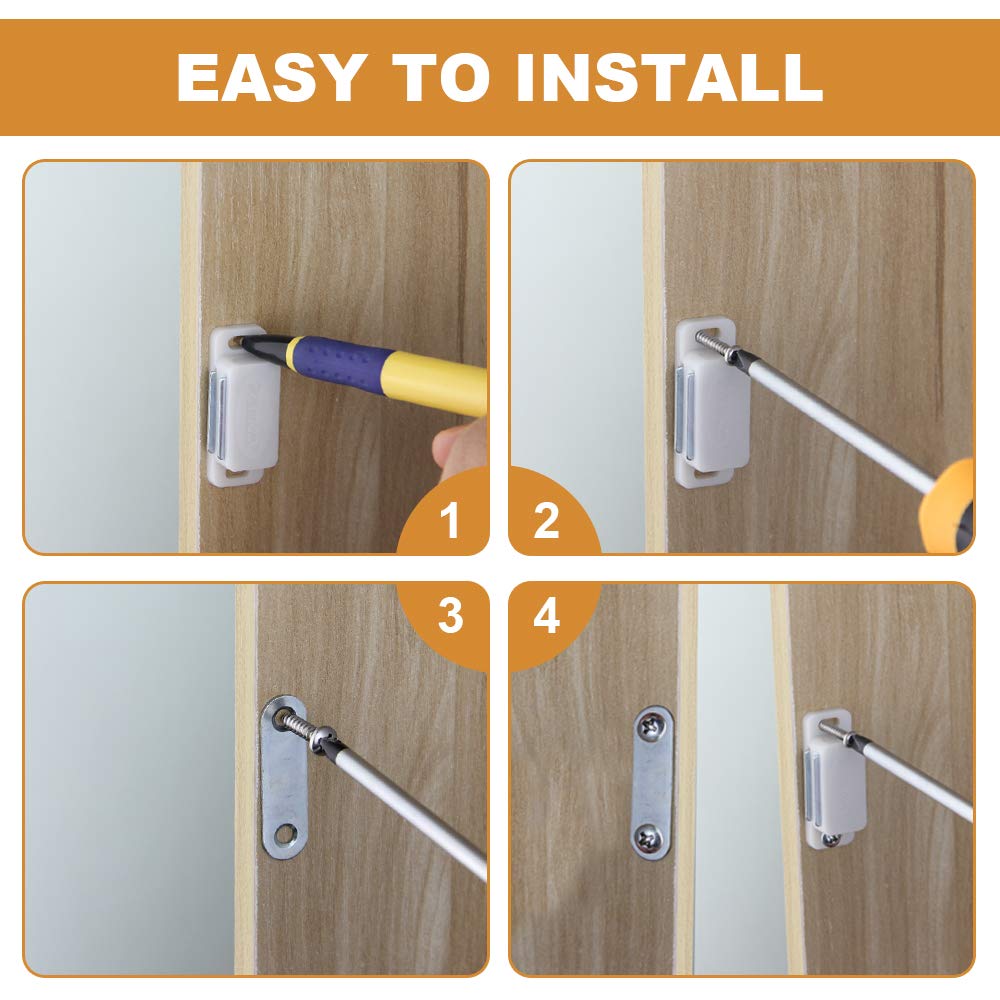 EASY TO INSTALL

1

2

3

4