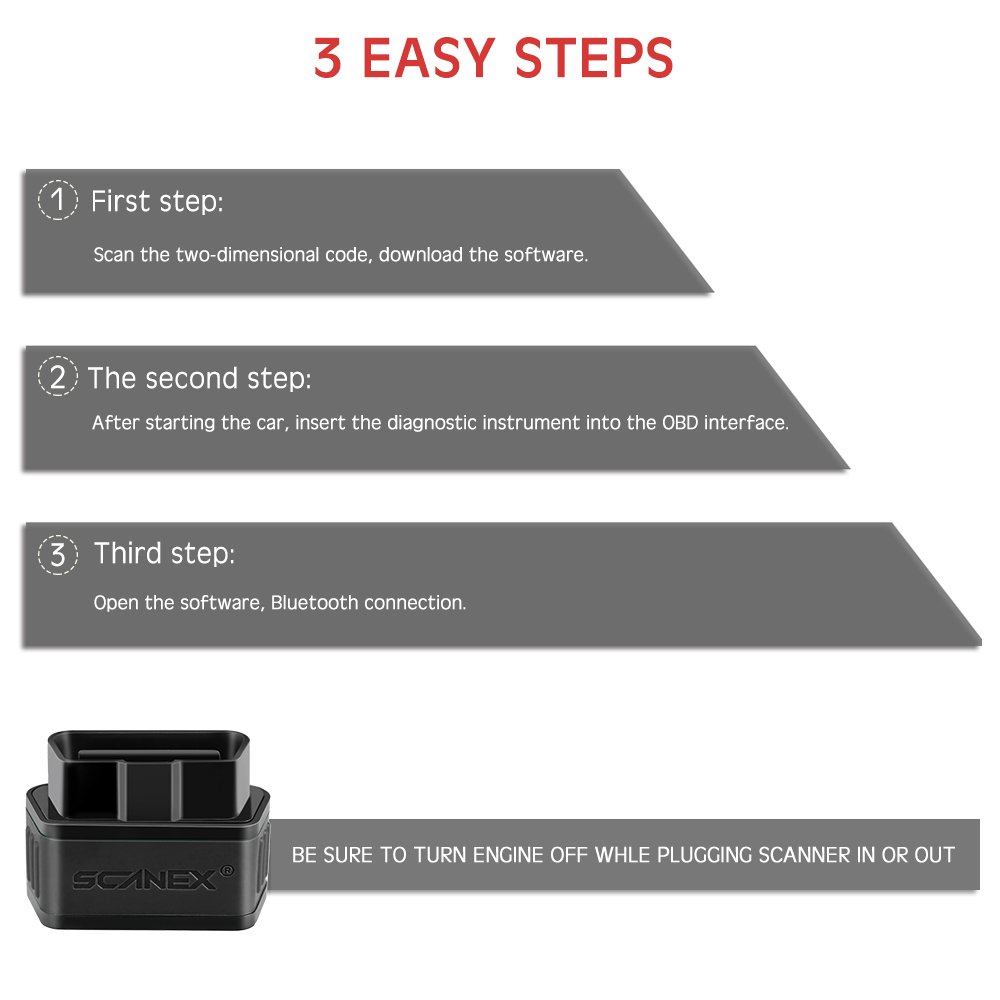 3 EASY STEPS

1 First step:

Scan the two-dimensional code, download the software.

2 The second step:

After starting the car, insert the diagnostic instrument into the OBD interface.

3 Third step:

Open the software, Bluetooth connection.

SCANEX®

BE SURE TO TURN ENGINE OFF WHLE PLUGGING SCANNER IN OR OUT