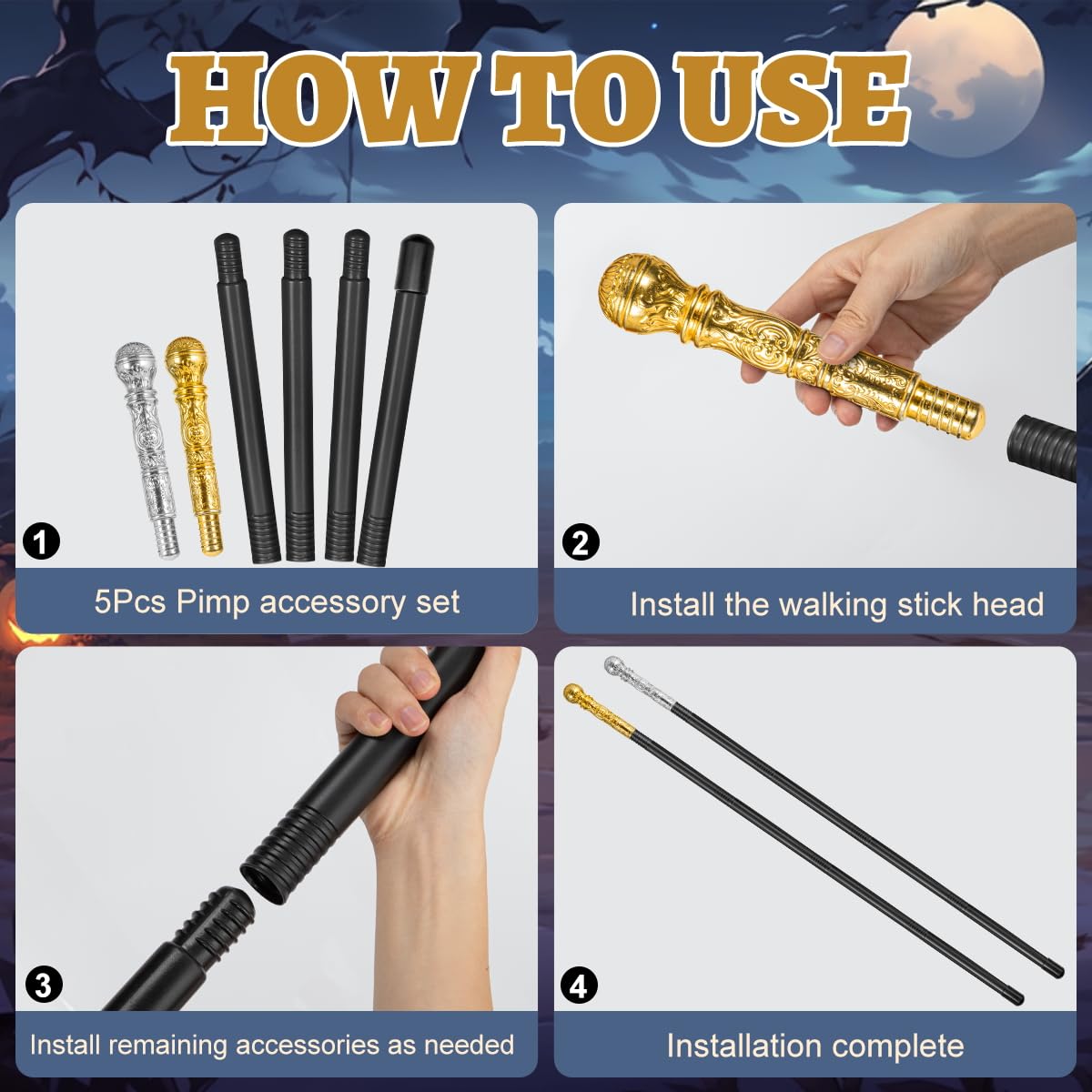 HOW TO USE

1
5Pcs Pimp accessory set

2
Install the walking stick head

3
Install remaining accessories as needed

4
Installation complete