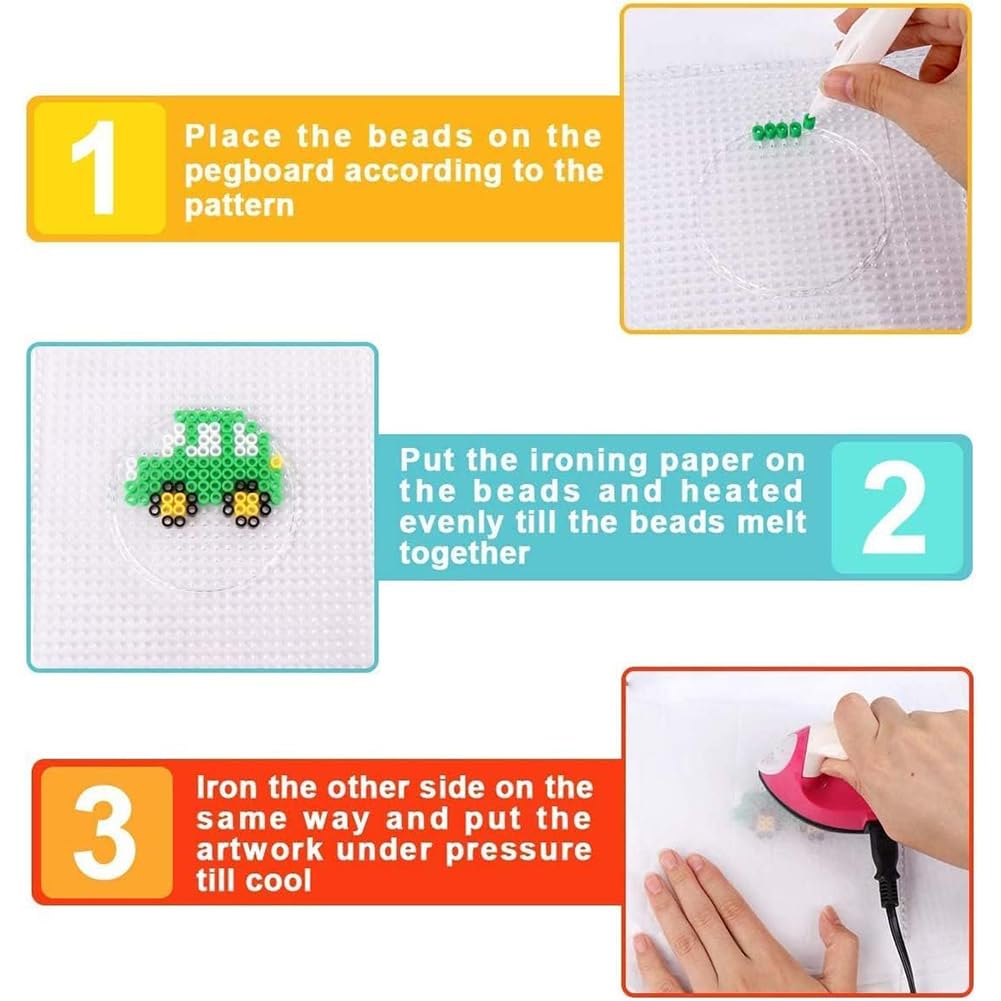 1

Place the beads on the pegboard according to the pattern

Put the ironing paper on the beads and heated evenly till the beads melt together

2

3

Iron the other side on the same way and put the artwork under pressure till cool