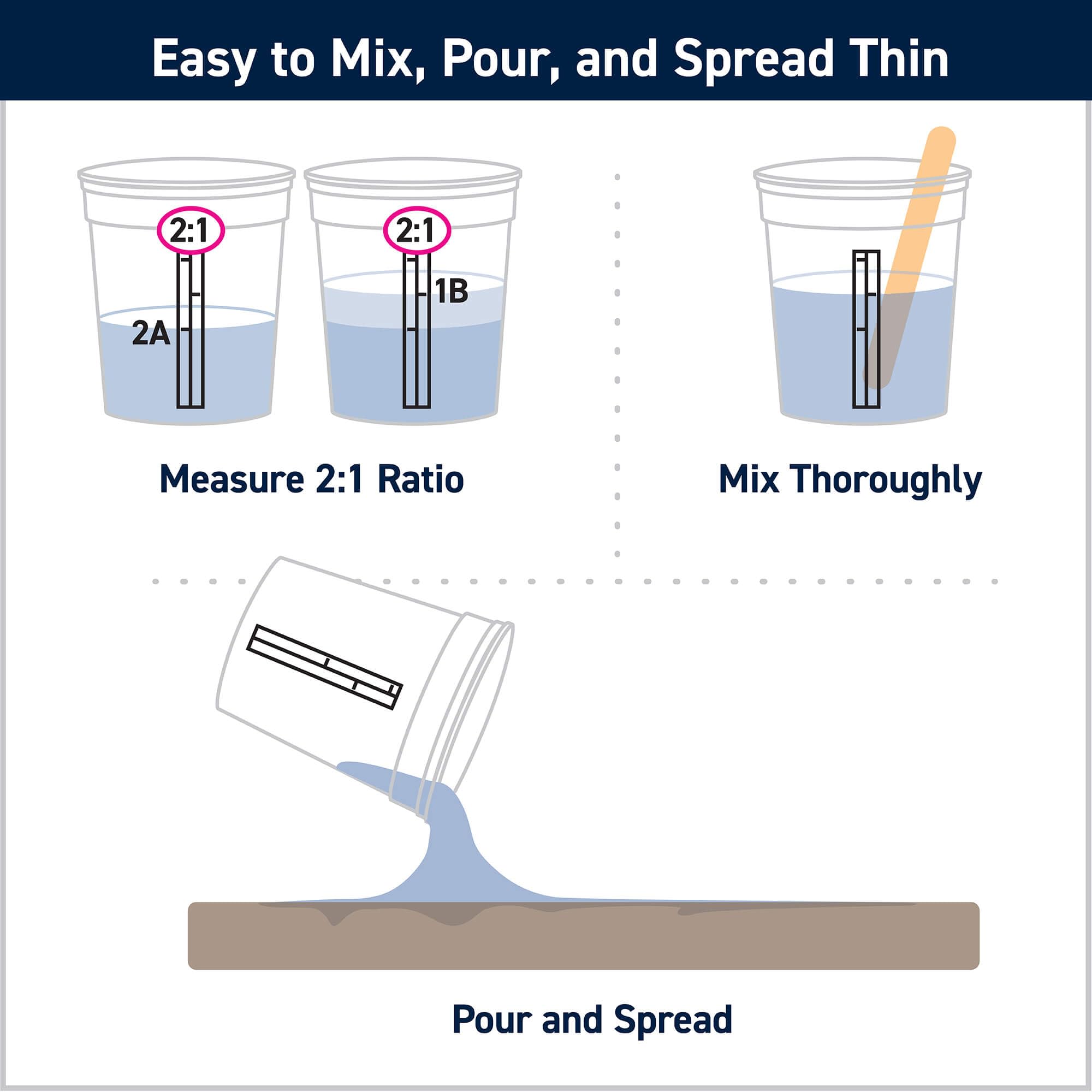 Easy to Mix, Pour, and Spread Thin

2:1

2A

2:1

1B

Measure 2:1 Ratio

Mix Thoroughly

Pour and Spread