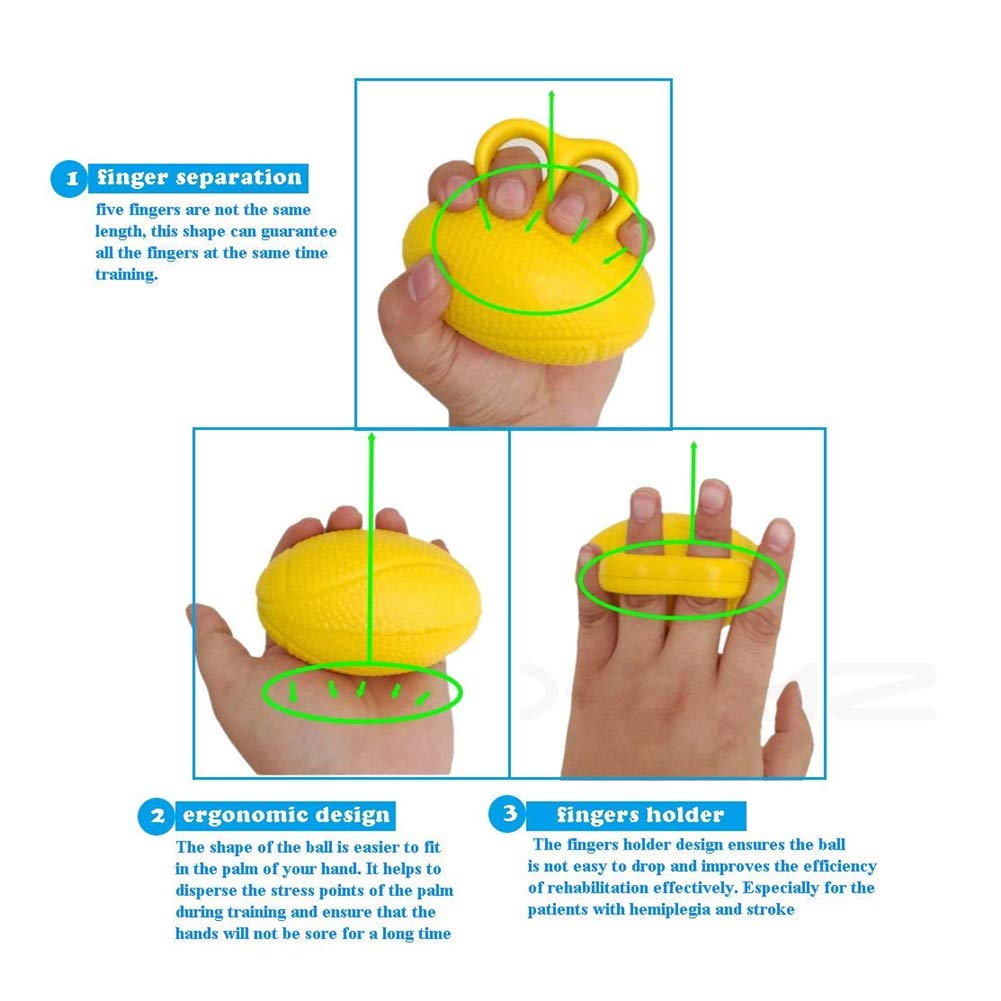 1 finger separation

five fingers are not the same length, this shape can guarantee all the fingers at the same time training.

2 ergonomic design

The shape of the ball is easier to fit in the palm of your hand. It helps to disperse the stress points of the palm during training and ensure that the hands will not be sore for a long time

3 fingers holder

The fingers holder design ensures the ball is not easy to drop and improves the efficiency of rehabilitation effectively. Especially for the patients with hemiplegia and stroke