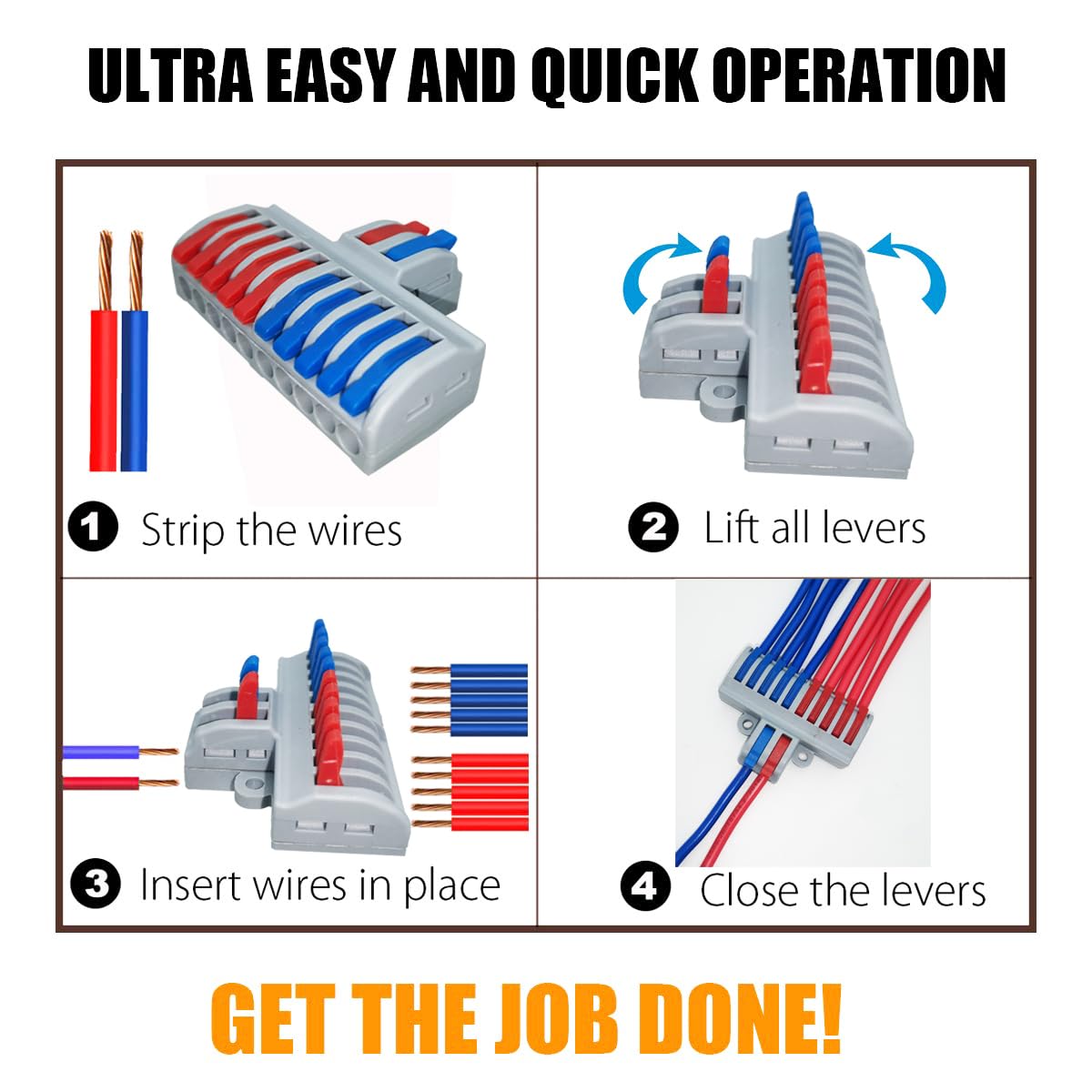 ULTRA EASY AND QUICK OPERATION

1 Strip the wires

2 Lift all levers

3 Insert wires in place

4 Close the levers

GET THE JOB DONE!