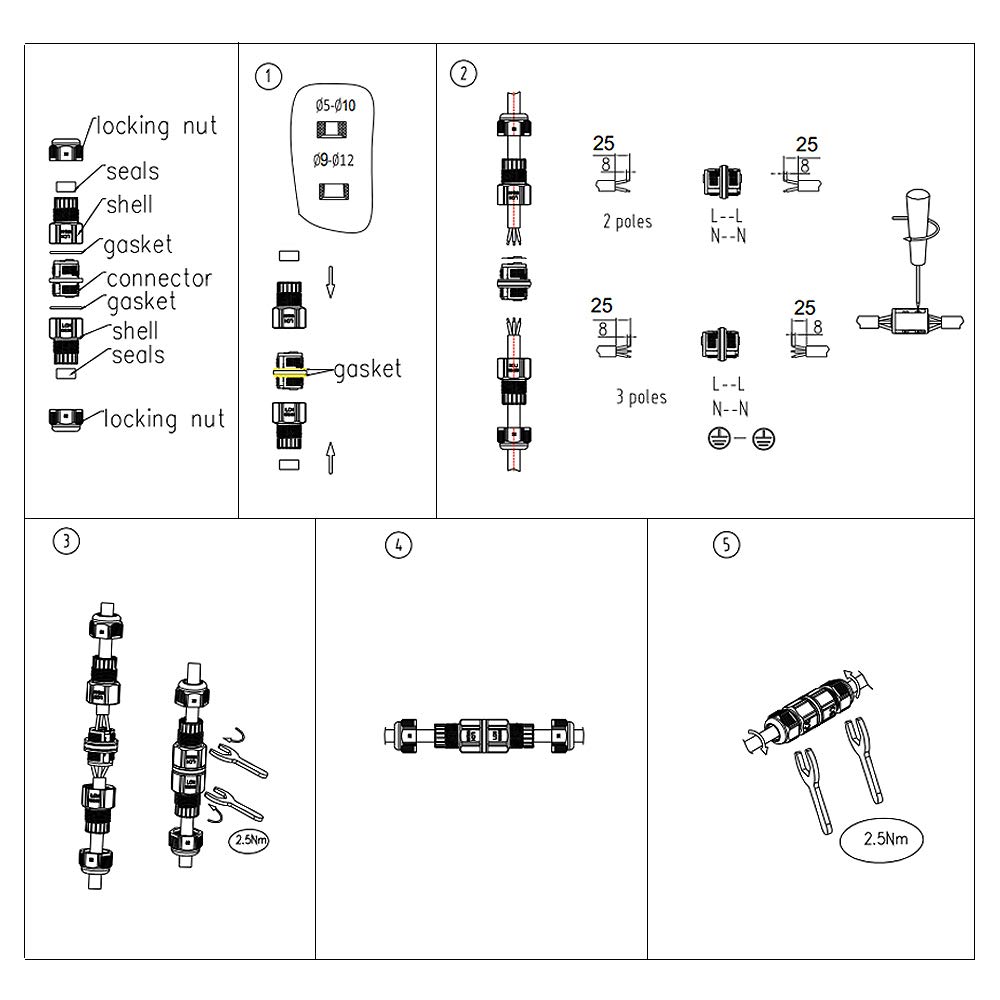 locking nut
seals
shell
gasket
connector
gasket
shell
seals
locking nut

1
Ø5-Ø10
Ø9-Ø12
gasket

2
25
8
2 poles
L--L
N--N
25
8
25
8
3 poles
L--L
N--N
25
8

3
2.5Nm

4

5
2.5Nm