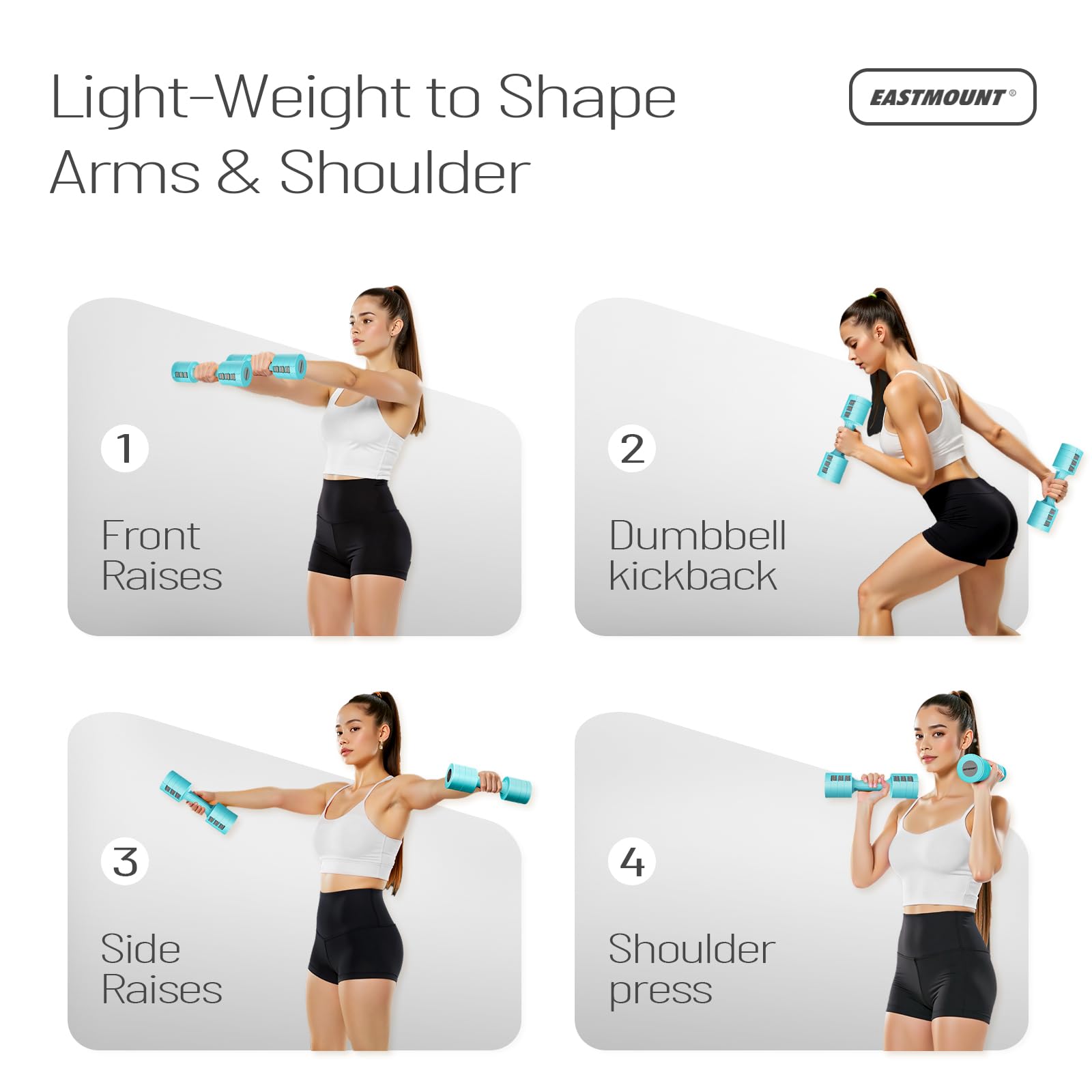 Light-Weight to Shape
Arms & Shoulder

EASTMOUNT®

1

Front
Raises

2

Dumbbell
kickback

3

Side
Raises

4

Shoulder
press