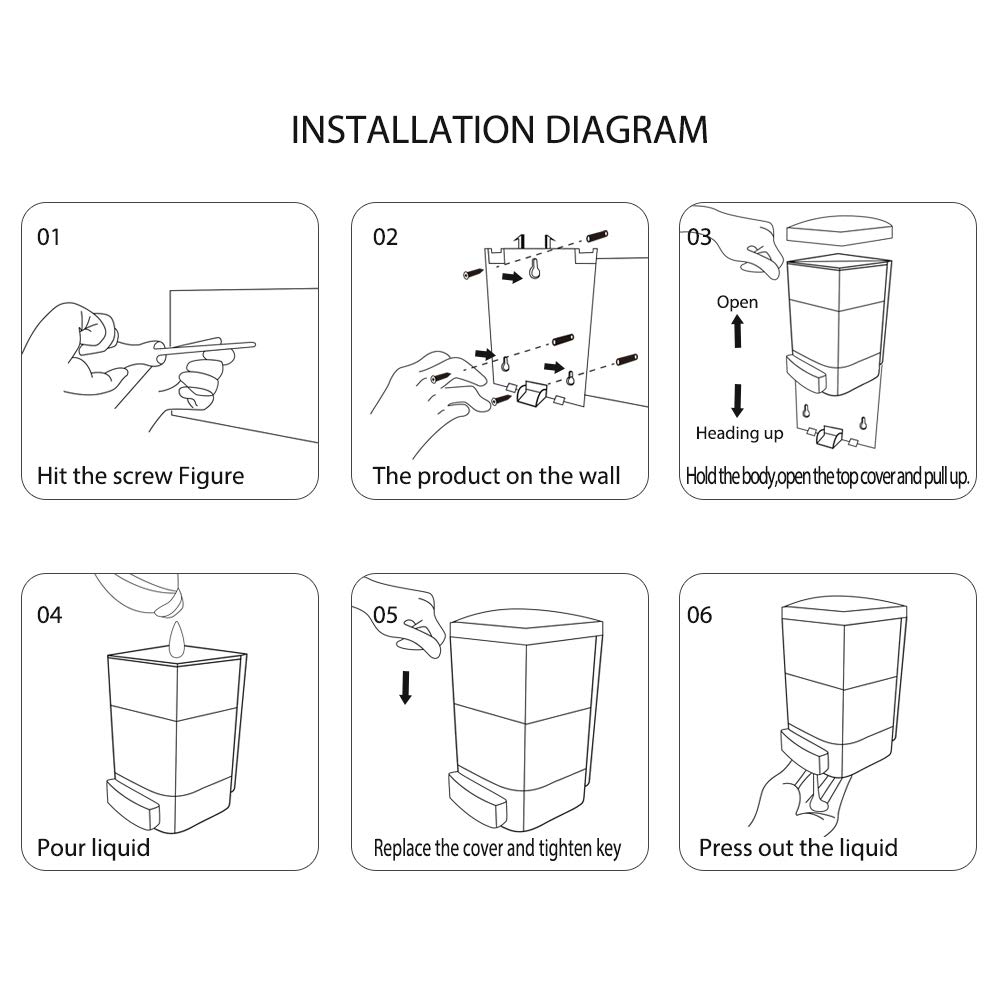 INSTALLATION DIAGRAM

01

Hit the screw Figure

02

The product on the wall

03

Open

Heading up

Hold the body,open the top cover and pull up.

04

Pour liquid

05

Replace the cover and tighten key

06

Press out the liquid