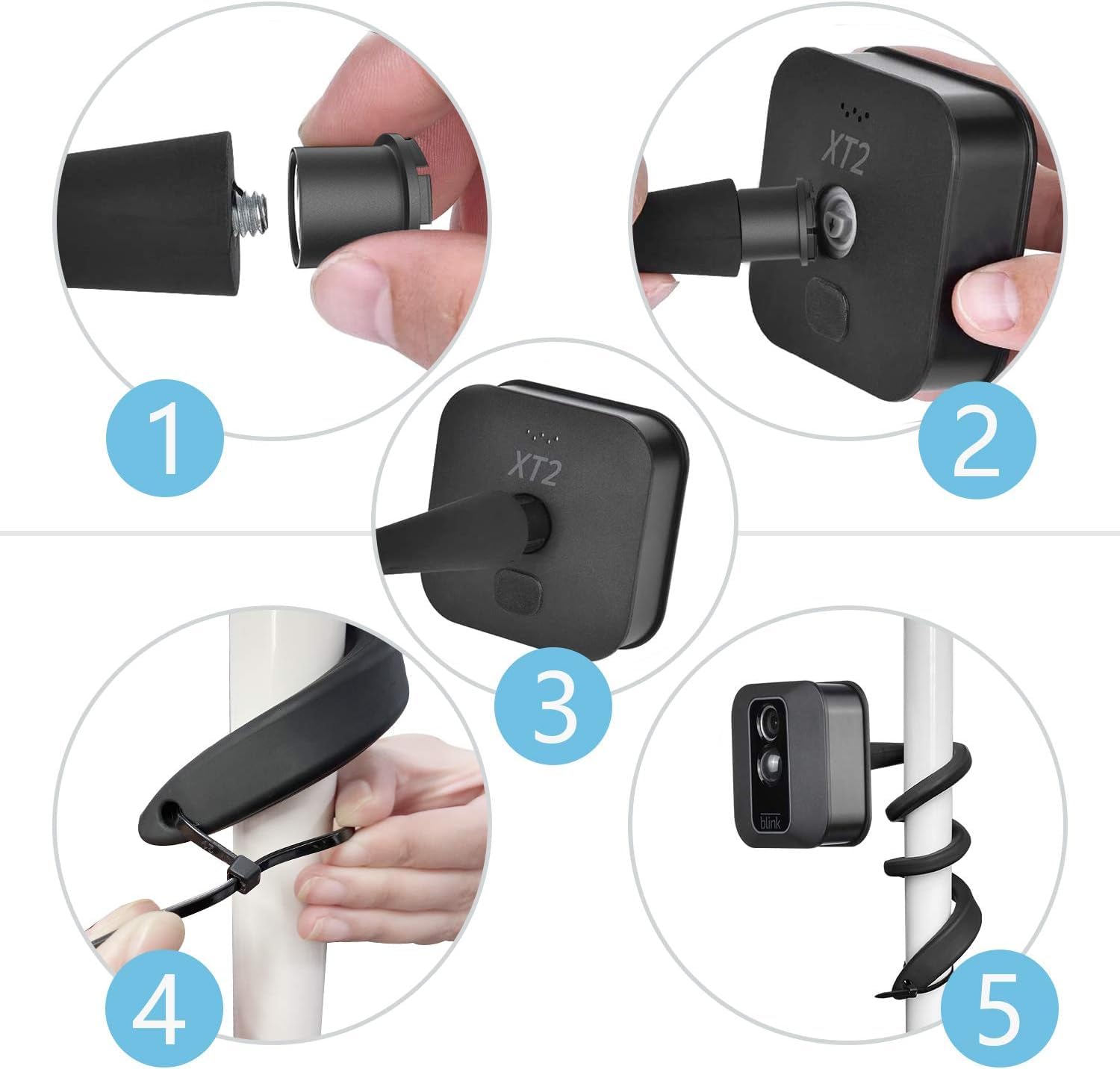 1

XT2

2

XT2

3

4

blink

5