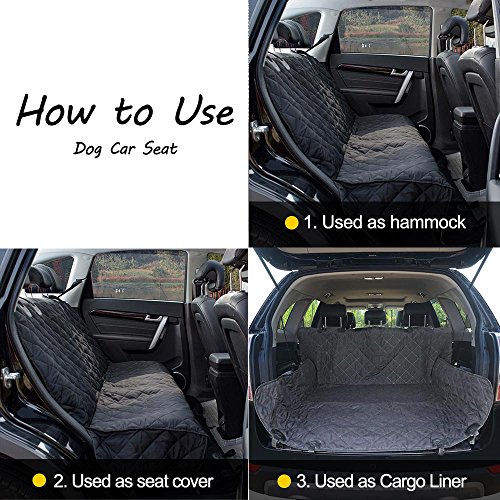 How to Use

Dog Car Seat

1. Used as hammock

2. Used as seat cover

3. Used as Cargo Liner