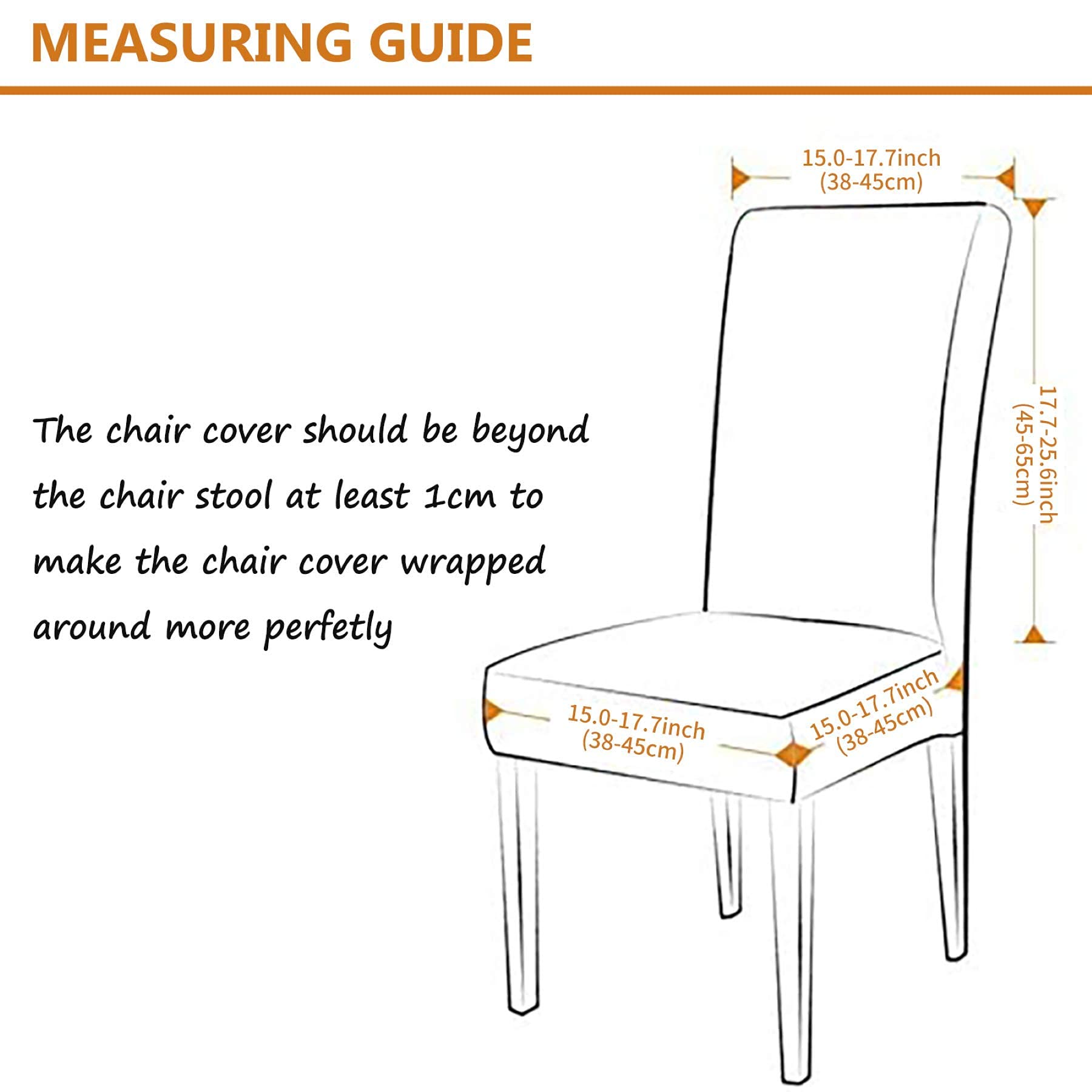 MEASURING GUIDE

The chair cover should be beyond the chair stool at least 1cm to make the chair cover wrapped around more perfetly

15.0-17.7inch
(38-45cm)

17.7-25.6inch
(45-65cm)

15.0-17.7inch
(38-45cm)

15.0-17.7inch
(38-45cm)