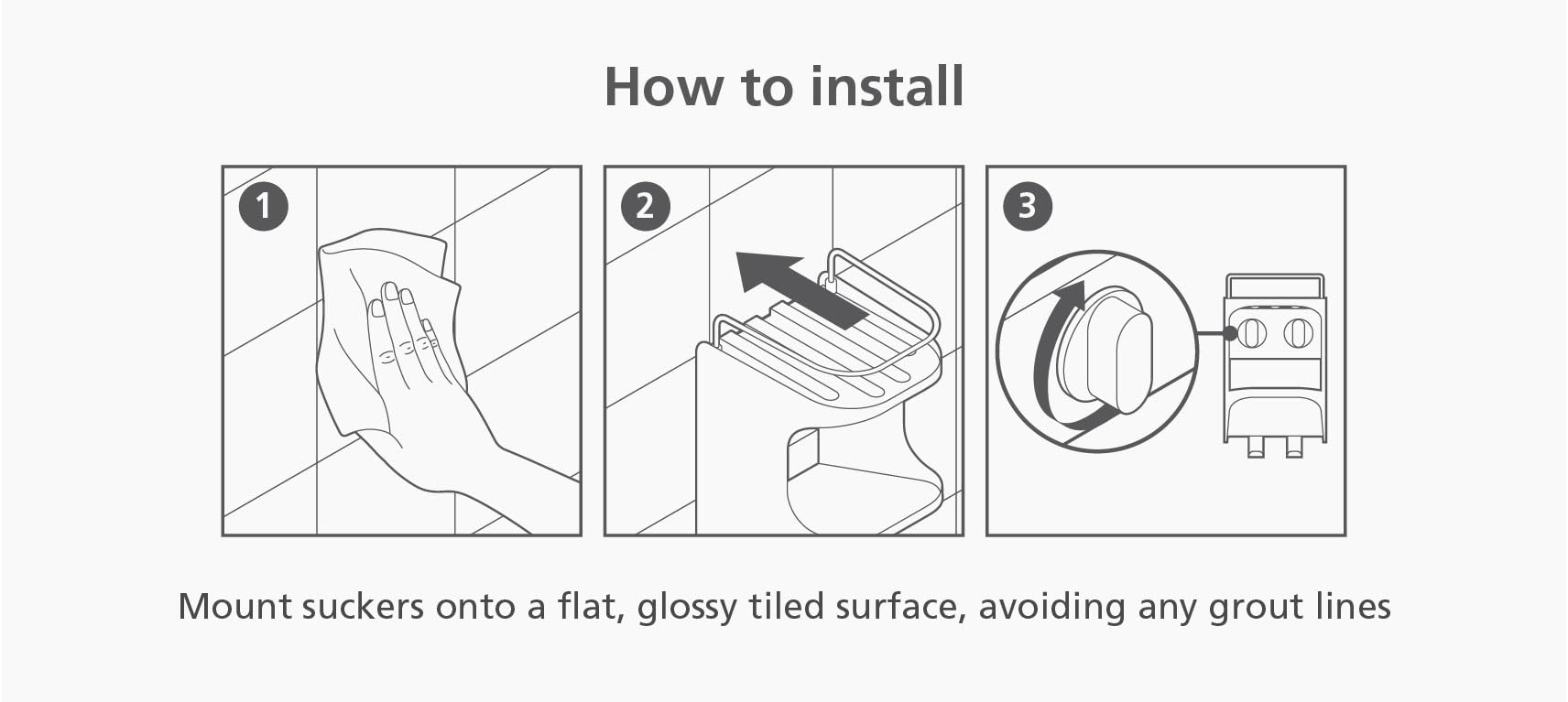 How to install

1

2

3

Mount suckers onto a flat, glossy tiled surface, avoiding any grout lines