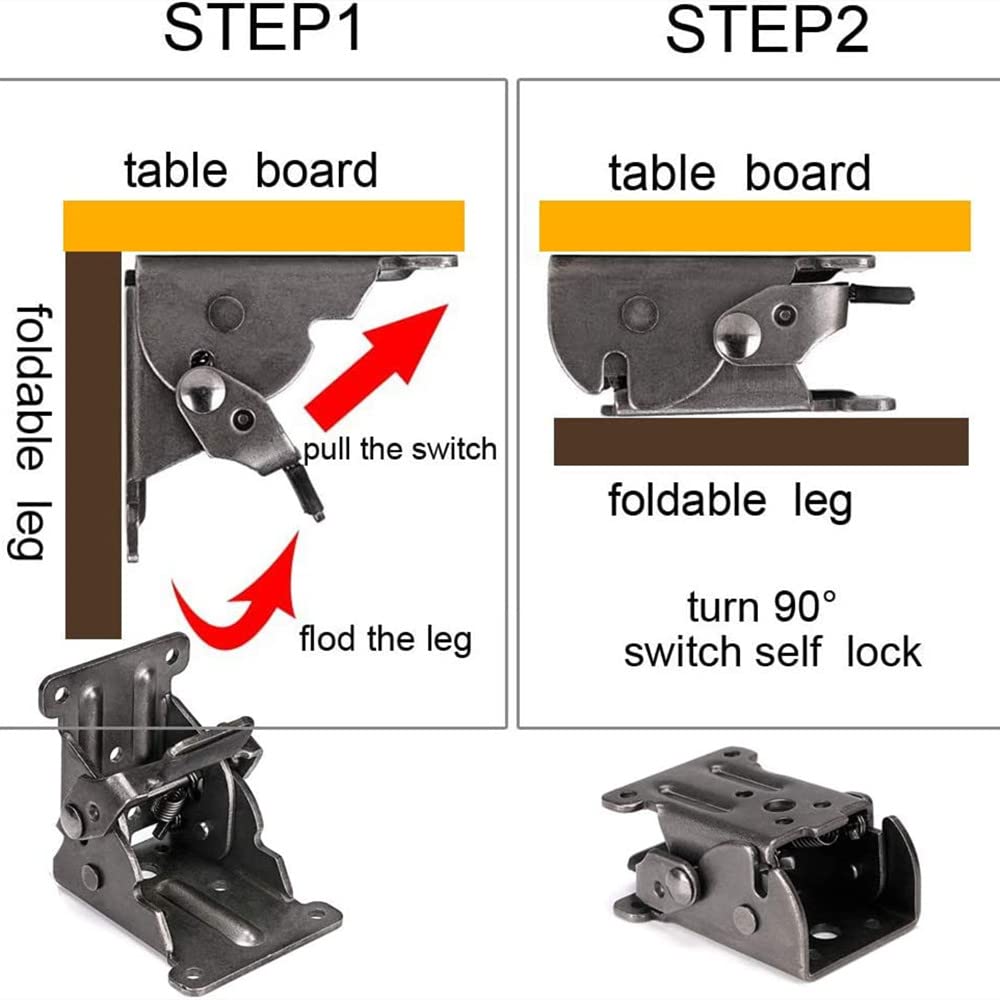 STEP1

table board

foldable leg

pull the switch

flod the leg

STEP2

table board

foldable leg

turn 90°
switch self lock